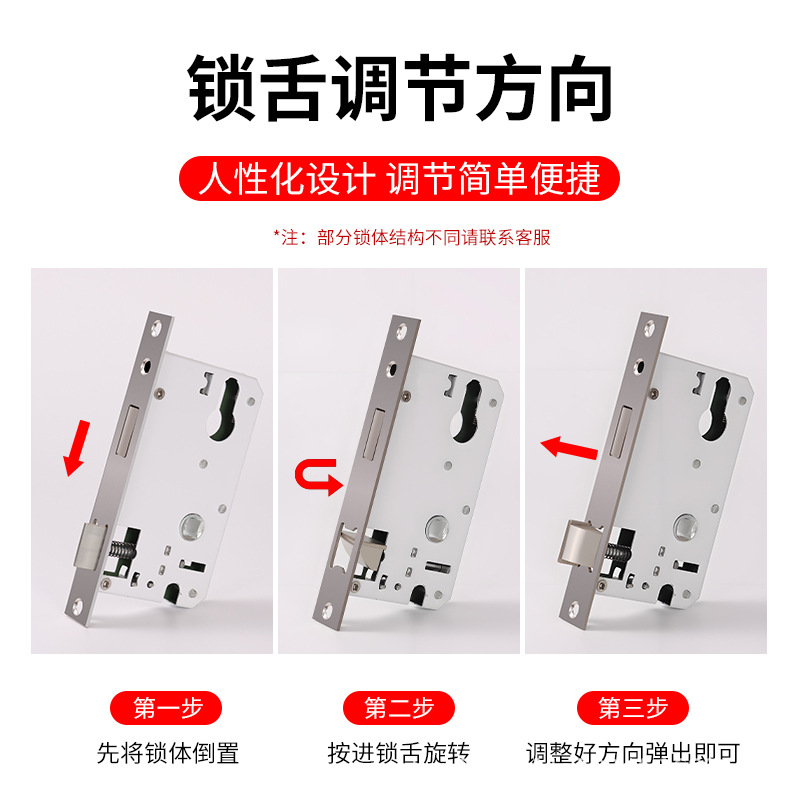 锁舌调节方向

人性化设计 调节简单便捷

*注：部分锁体结构不同请联系客服

第一步

先将锁体倒置

第二步

按进锁舌旋转

第三步

调整好方向弹出即可