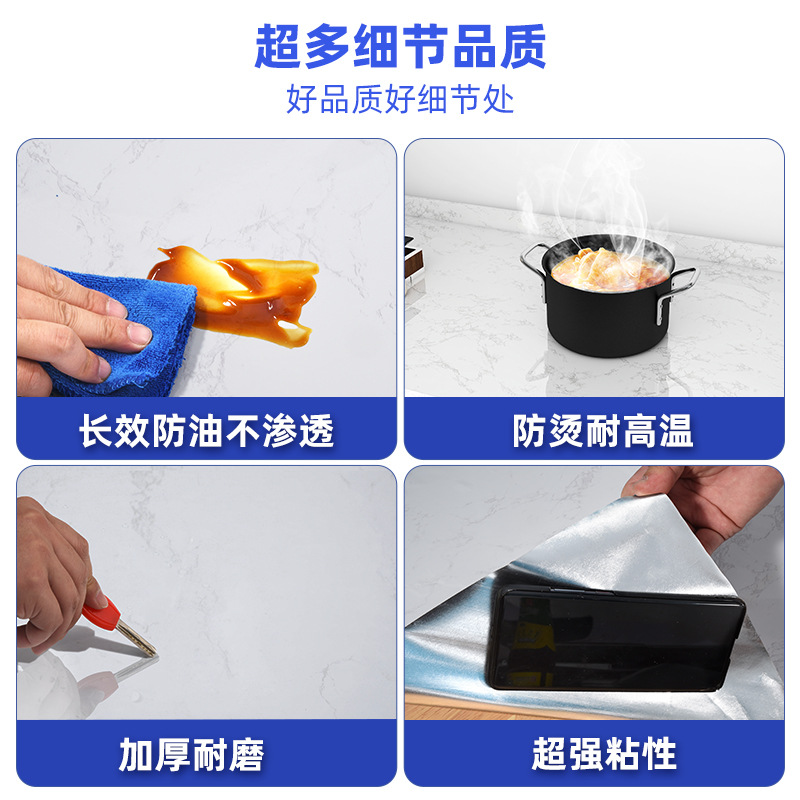 超多细节品质
好品质好细节处

长效防油不渗透

防烫耐高温

加厚耐磨

超强粘性