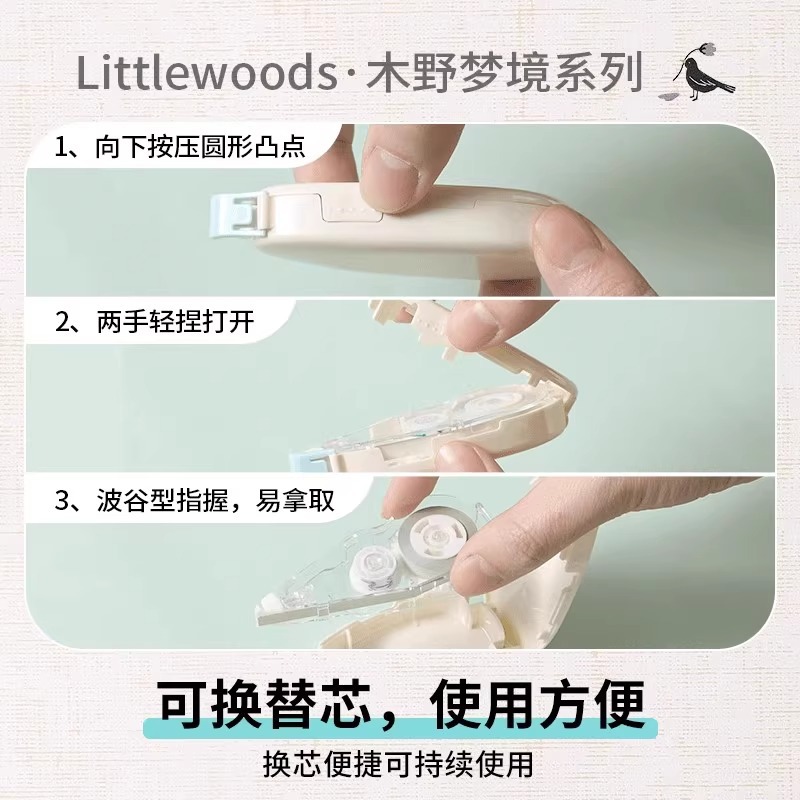 Littlewoods·木野梦境系列

1、向下按压圆形凸点

2、两手轻捏打开

3、波谷型指握，易拿取

可换替芯，使用方便

换芯便捷可持续使用