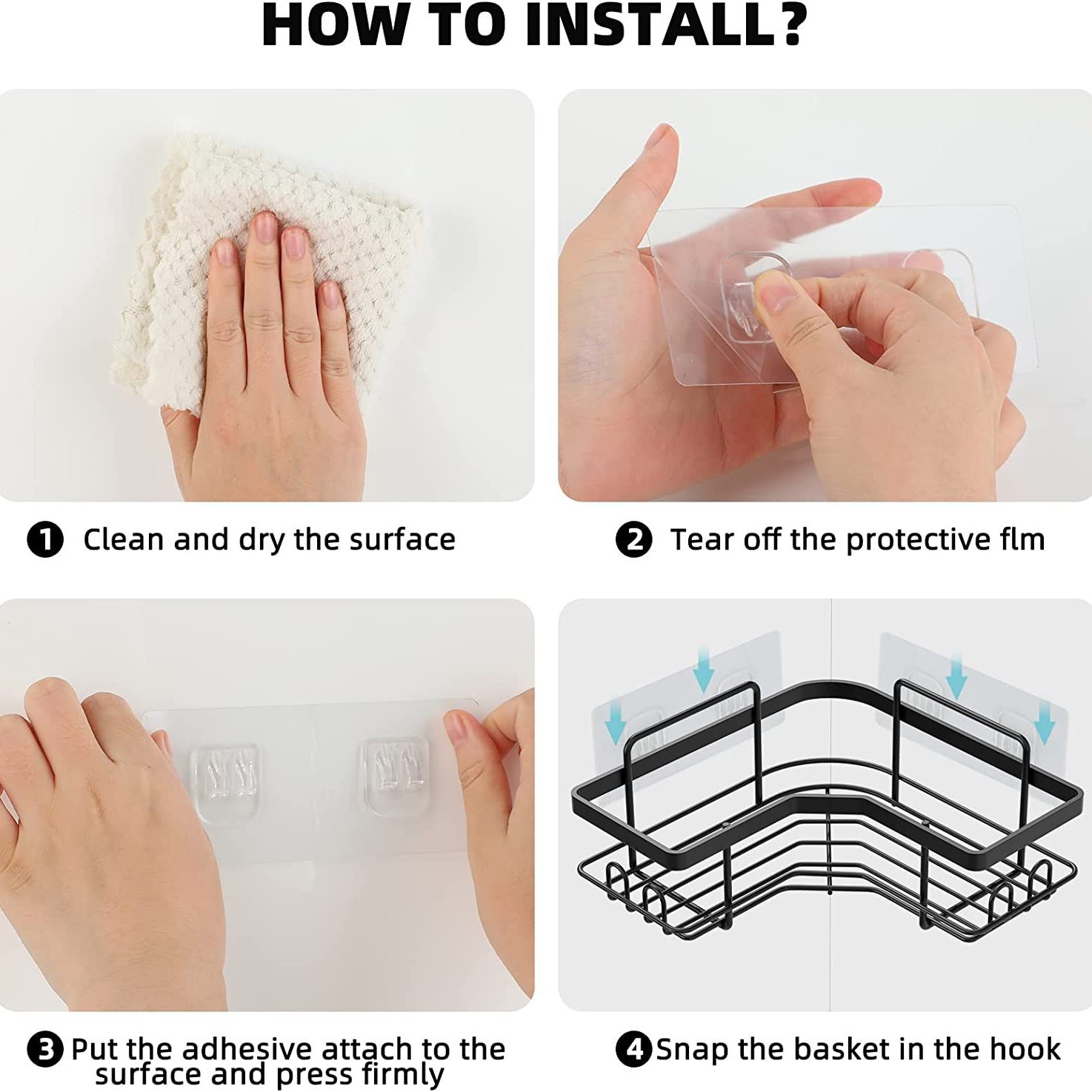 HOW TO INSTALL?

1 Clean and dry the surface

2 Tear off the protective flm

3 Put the adhesive attach to the surface and press firmly

4 Snap the basket in the hook