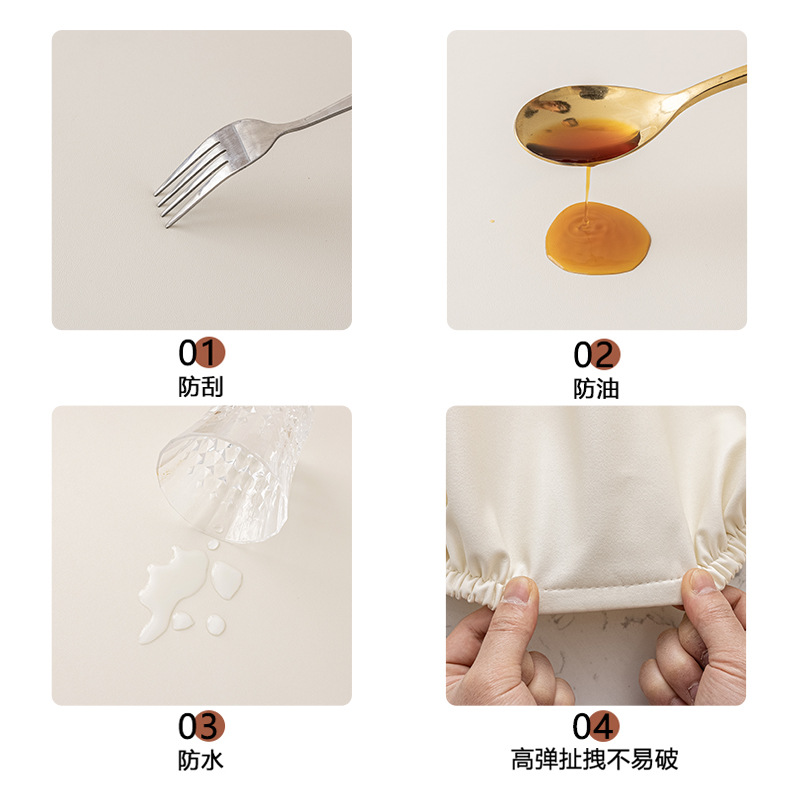 01
防刮

02
防油

03
防水

04
高弹扯拽不易破