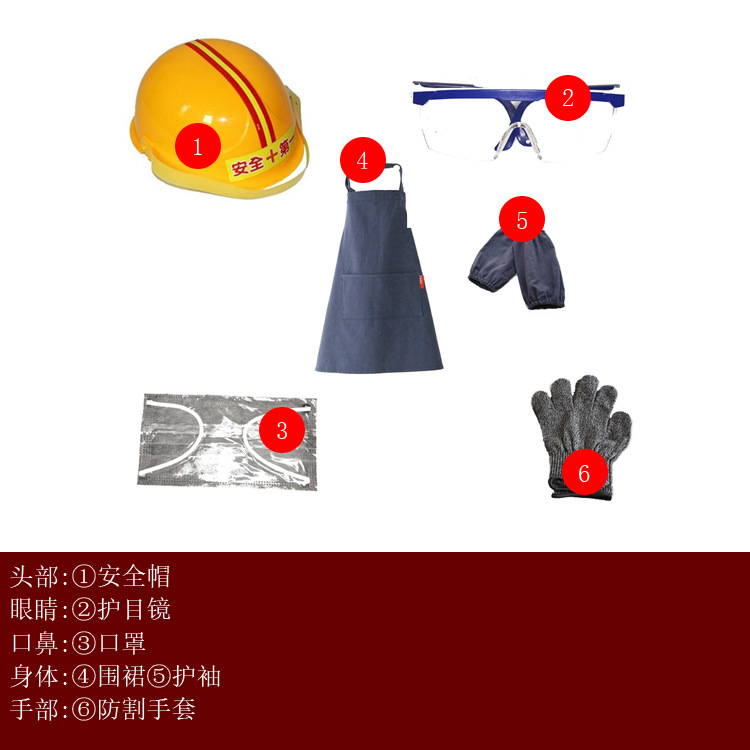 1
安全十第一
2
4
5
3
6

头部:①安全帽
眼睛:②护目镜
口鼻:③口罩
身体:④围裙⑤护袖
手部:⑥防割手套