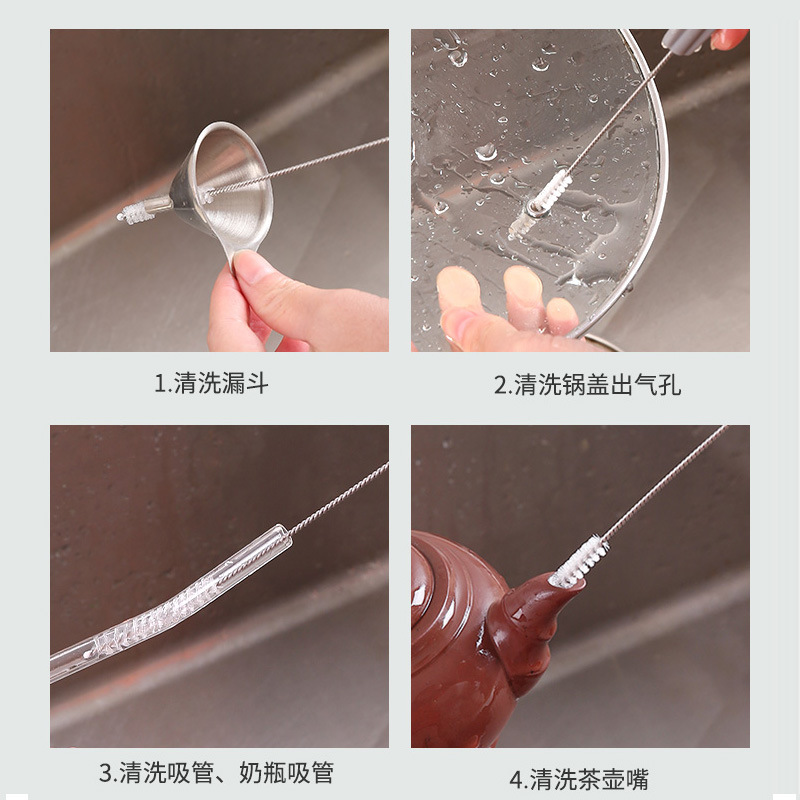 1.清洗漏斗

2.清洗锅盖出气孔

3.清洗吸管、奶瓶吸管

4.清洗茶壶嘴