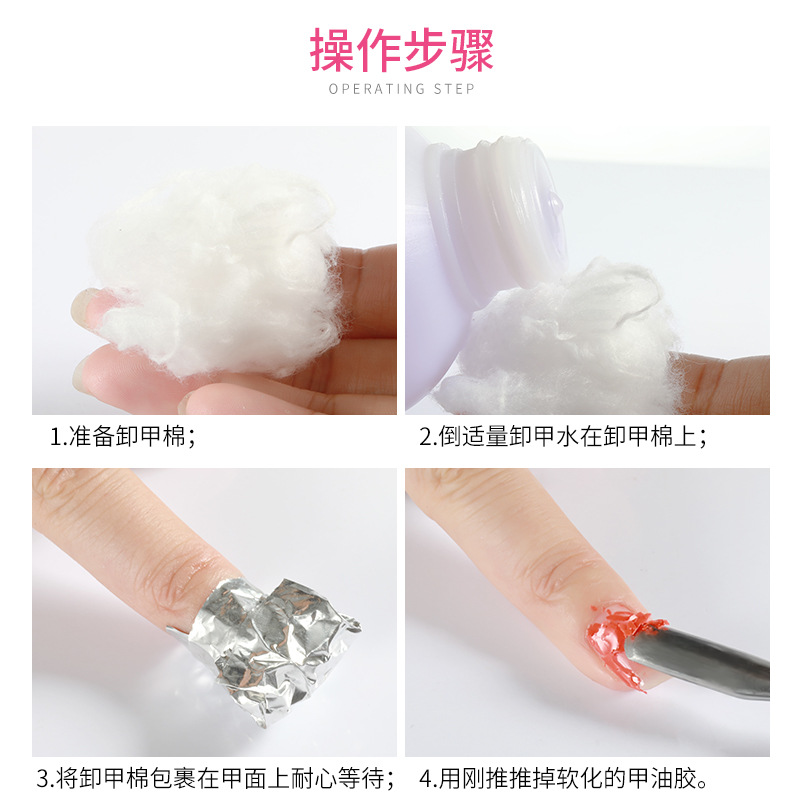 操作步骤
OPERATING STEP

1.准备卸甲棉；

2.倒适量卸甲水在卸甲棉上；

3.将卸甲棉包裹在甲面上耐心等待；

4.用刚推推掉软化的甲油胶。