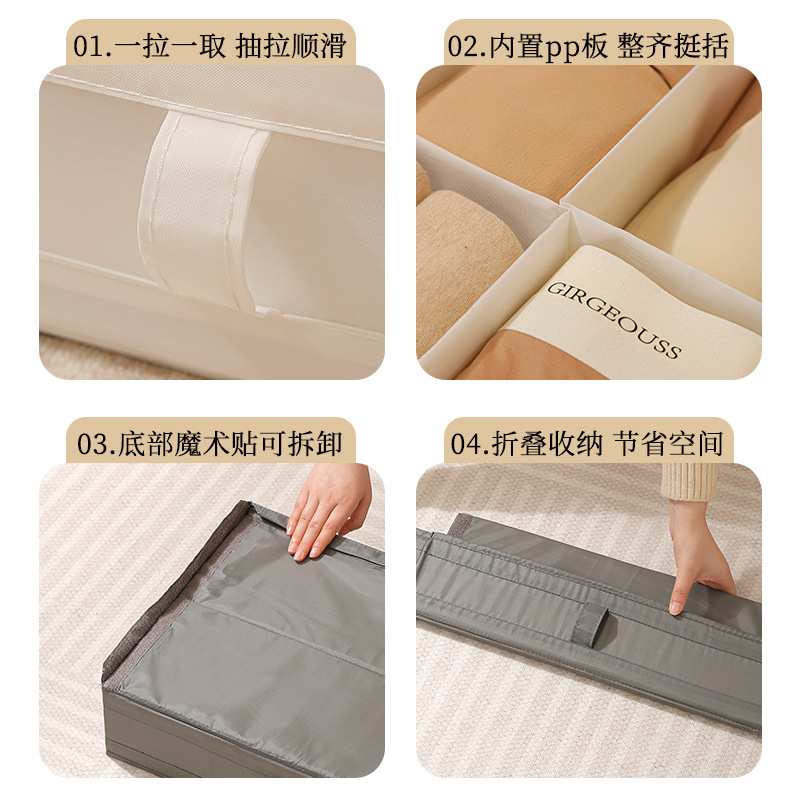 01.一拉一取 抽拉顺滑

02.内置pp板 整齐挺括

GIRGEOUSS

03.底部魔术贴可拆卸

04.折叠收纳 节省空间