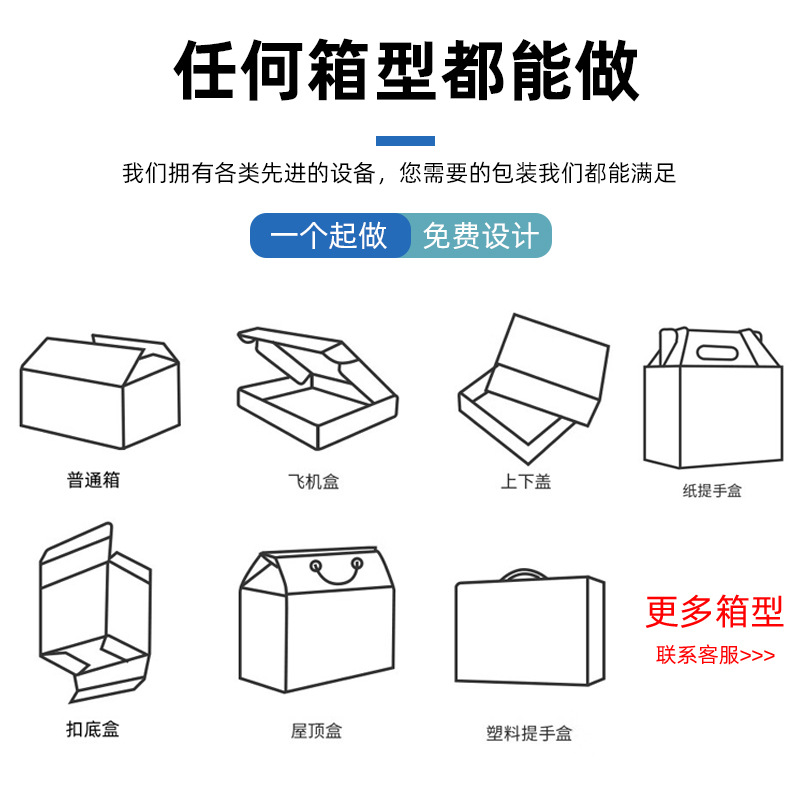 任何箱型都能做

我们拥有各类先进的设备，您需要的包装我们都能满足

一个起做 免费设计

普通箱

飞机盒

上下盖

纸提手盒

扣底盒

屋顶盒

塑料提手盒

更多箱型

联系客服>>>