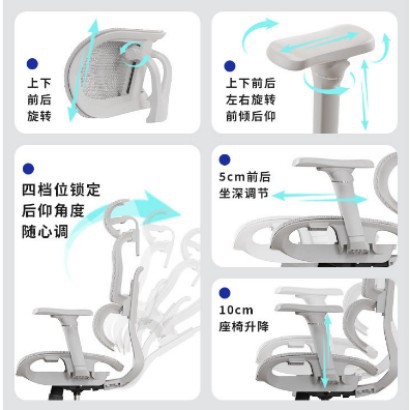 上下
前后
旋转

上下前后
左右旋转
前倾后仰

四档位锁定
后仰角度
随心调

5cm前后
坐深调节

10cm
座椅升降