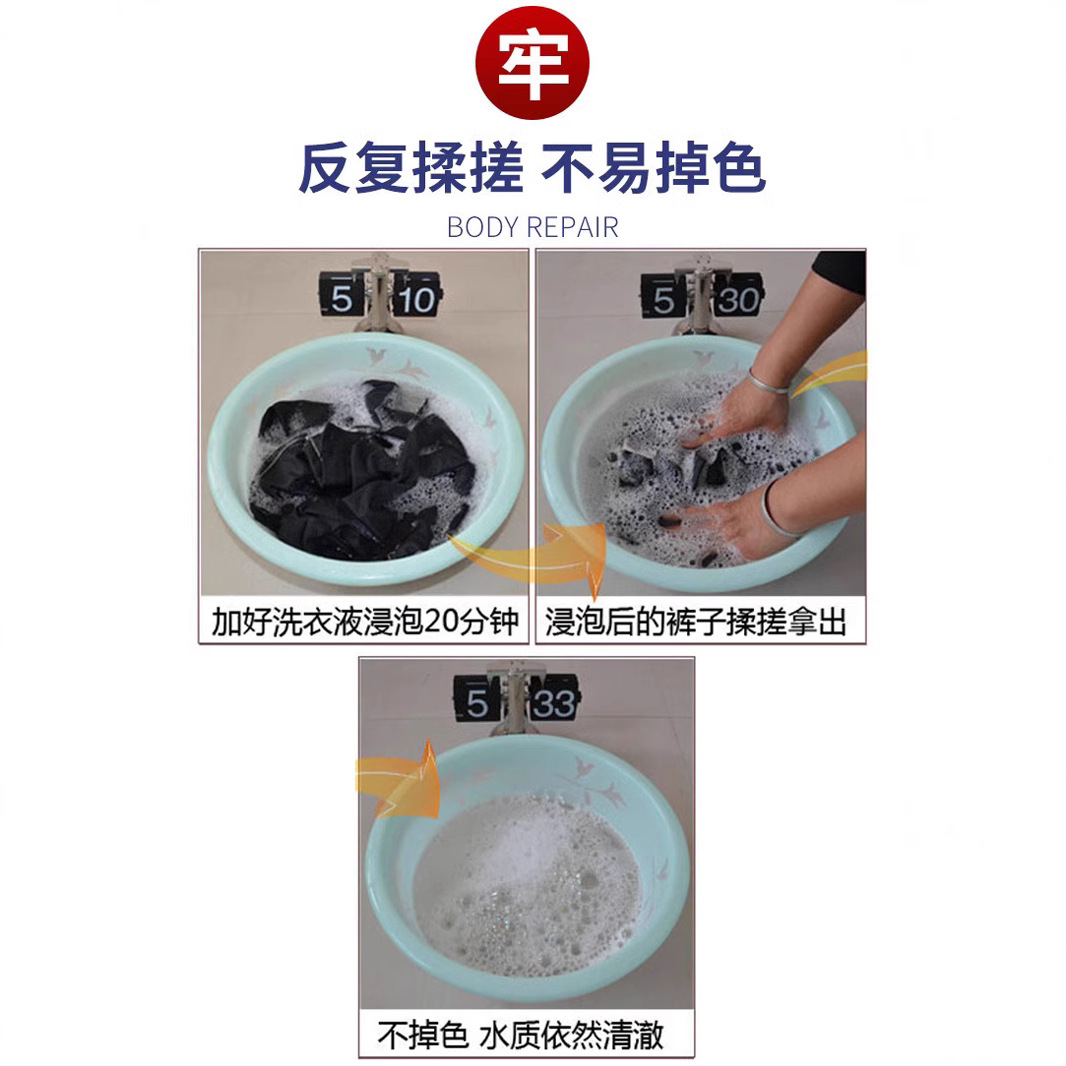 牢

反复揉搓 不易掉色

BODY REPAIR

5 10

加好洗衣液浸泡20分钟

5 30

浸泡后的裤子揉搓拿出

5 33

不掉色 水质依然清澈