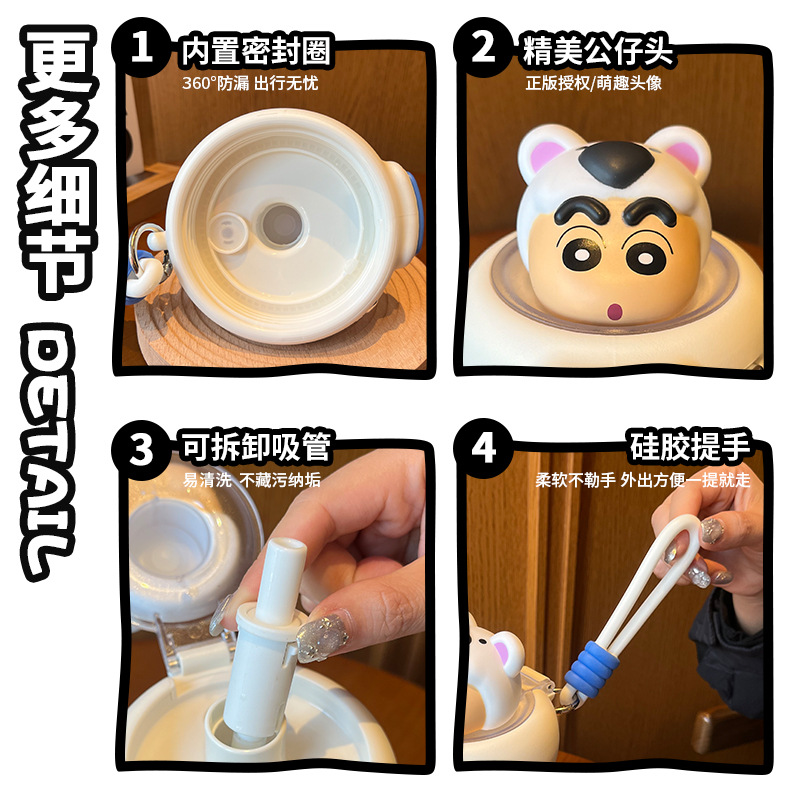 更多细节

DETAIL

1 内置密封圈
360°防漏 出行无忧

2 精美公仔头
正版授权/萌趣头像

3 可拆卸吸管
易清洗 不藏污纳垢

4 硅胶提手
柔软不勒手 外出方便一提就走