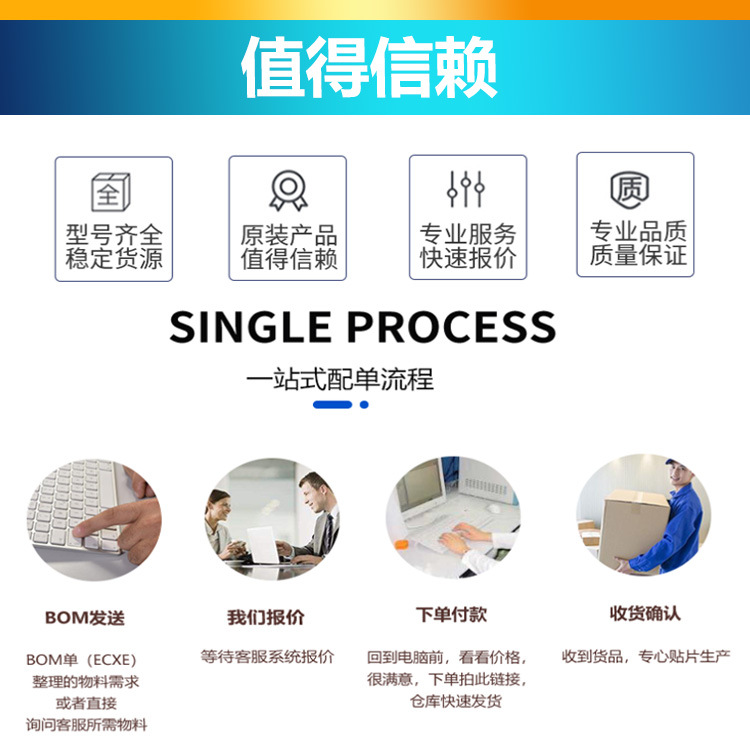 值得信赖

全

型号齐全
稳定货源

原装产品
值得信赖

专业服务
快速报价

质

专业品质
质量保证

SINGLE PROCESS

一站式配单流程

BOM发送

BOM单（ECXE）
整理的物料需求
或者直接
询问客服所需物料

我们报价

等待客服系统报价

下单付款

回到电脑前，看看价格，
很满意，下单拍此链接，
仓库快速发货

收货确认

收到货品，专心贴片生产