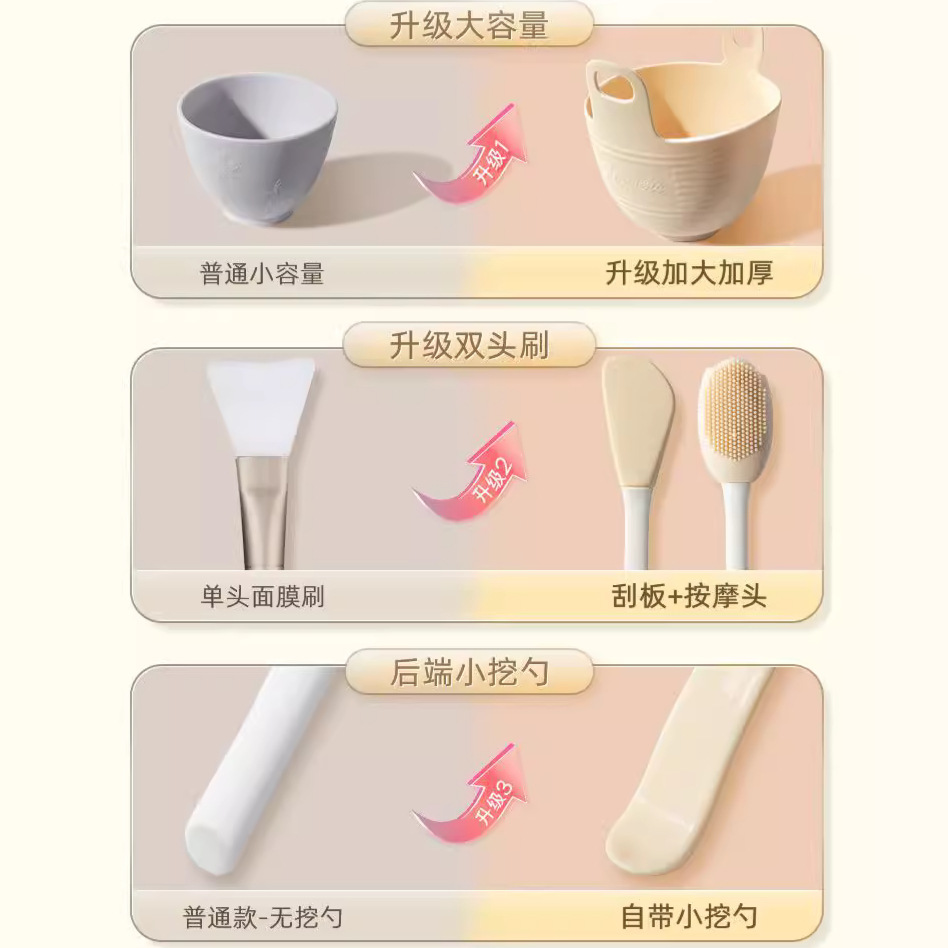 升级大容量

升级1

普通小容量

升级加大加厚

升级双头刷

升级2

单头面膜刷

刮板+按摩头

后端小挖勺

升级3

普通款-无挖勺

自带小挖勺