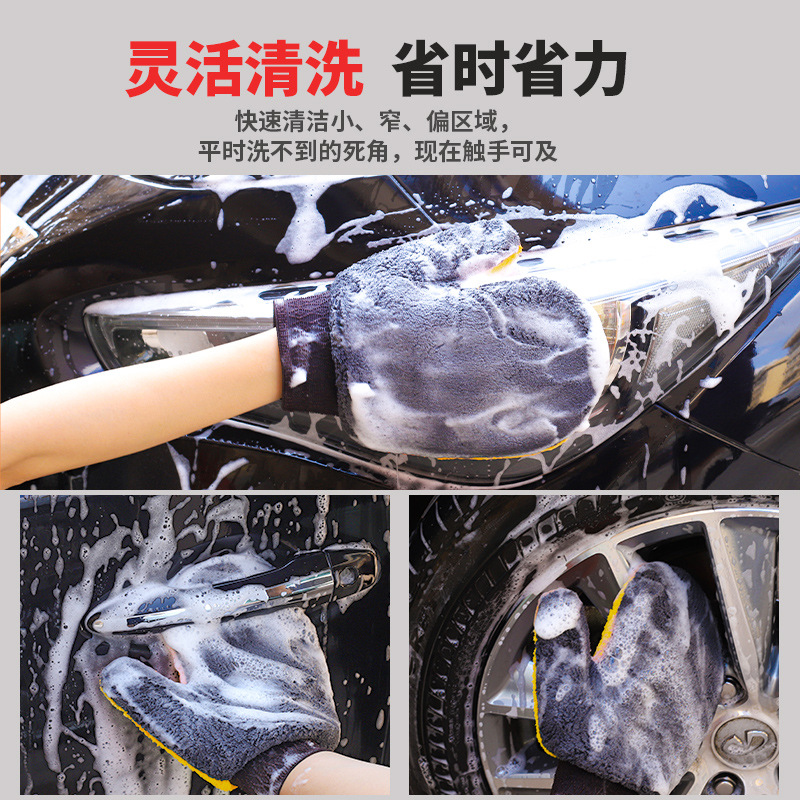 灵活清洗 省时省力

快速清洁小、窄、偏区域，
平时洗不到的死角，现在触手可及