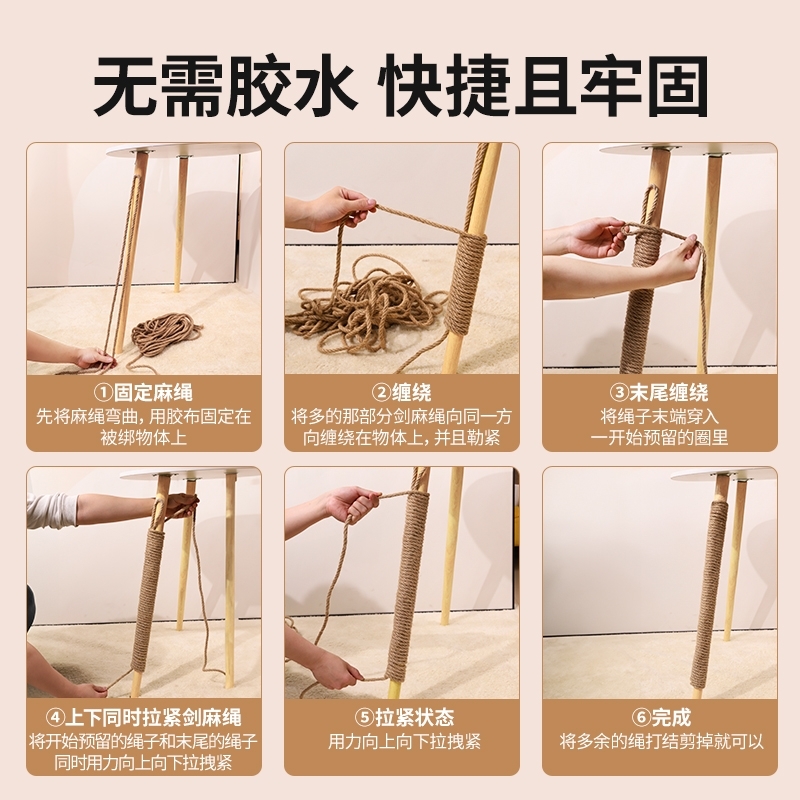 无需胶水 快捷且牢固

①固定麻绳
先将麻绳弯曲，用胶布固定在被绑物体上

②缠绕
将多的那部分剑麻绳向同一方向缠绕在物体上，并且勒紧

③末尾缠绕
将绳子末端穿入一开始预留的圈里

④上下同时拉紧剑麻绳
将开始预留的绳子和末尾的绳子同时用力向上向下拉拽紧

⑤拉紧状态
用力向上向下拉拽紧

⑥完成
将多余的绳打结剪掉就可以