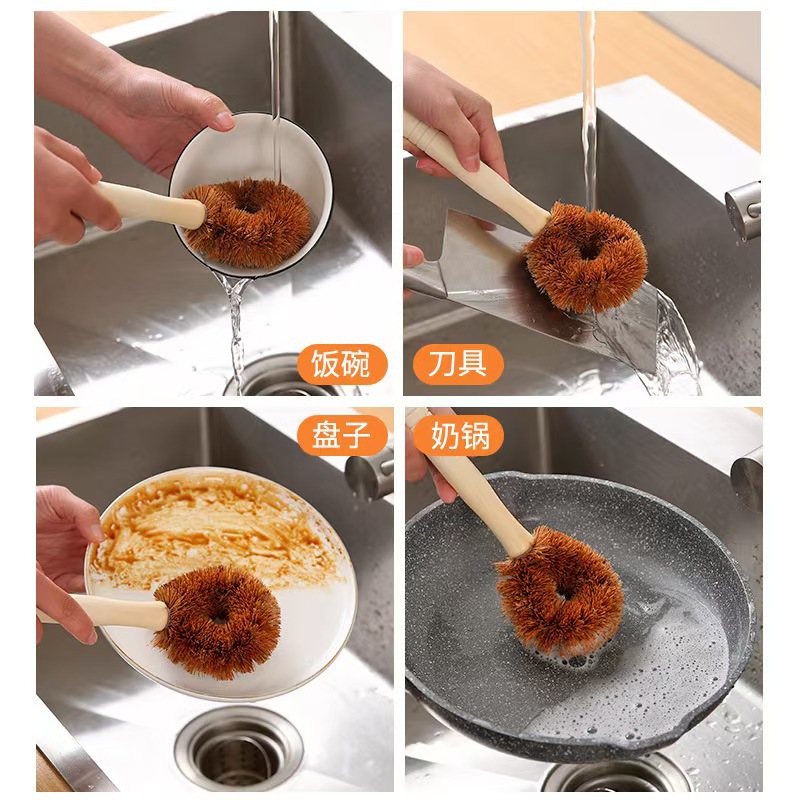 饭碗

刀具

盘子

奶锅