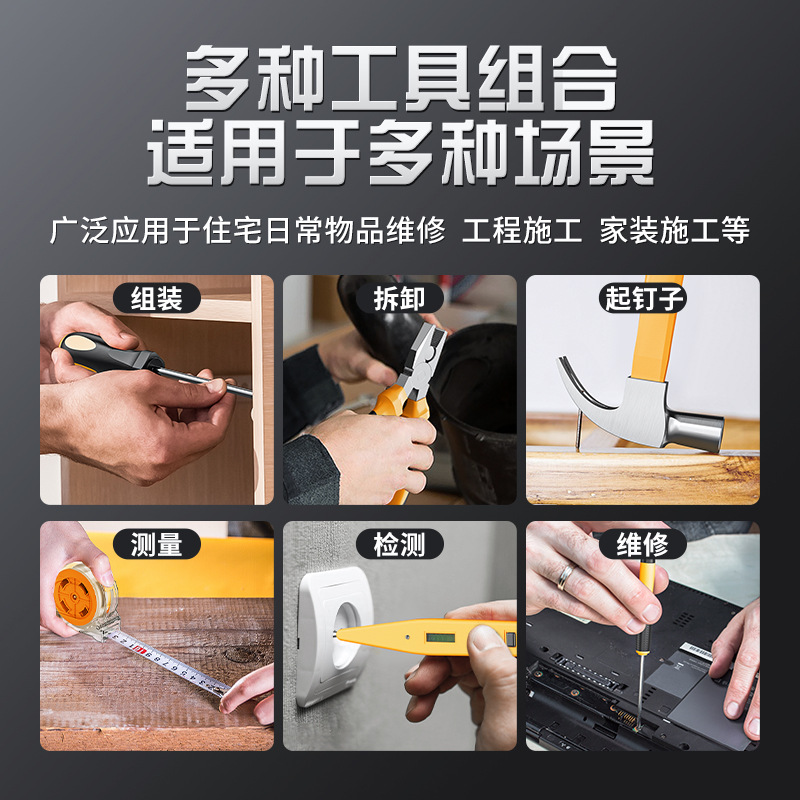 多种工具组合
适用于多种场景

广泛应用于住宅日常物品维修 工程施工 家装施工等

组装

拆卸

起钉子

测量

检测

维修