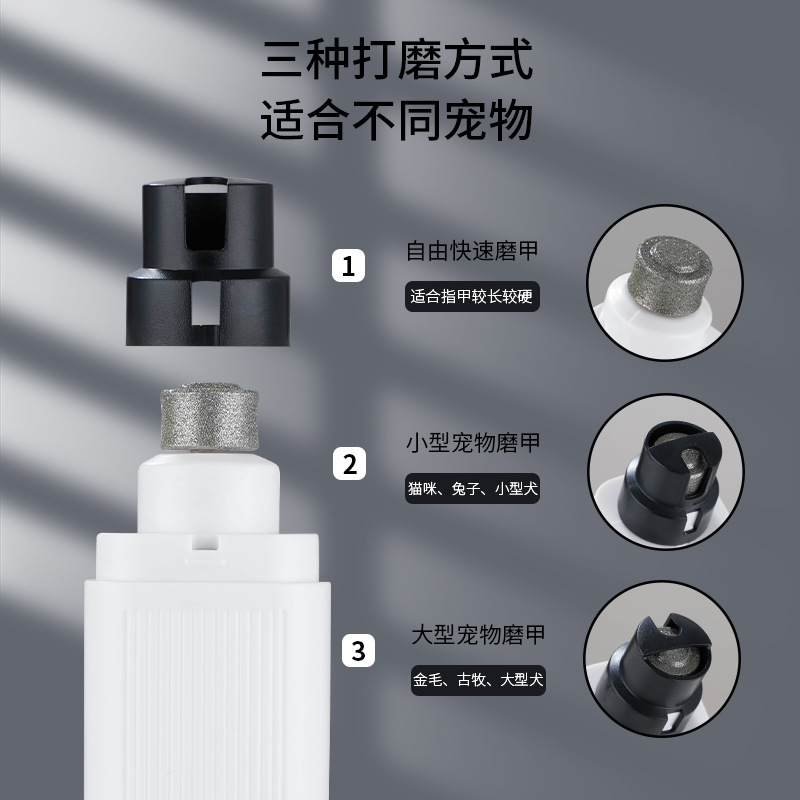 三种打磨方式
适合不同宠物

1
自由快速磨甲
适合指甲较长较硬

2
小型宠物磨甲
猫咪、兔子、小型犬

3
大型宠物磨甲
金毛、古牧、大型犬