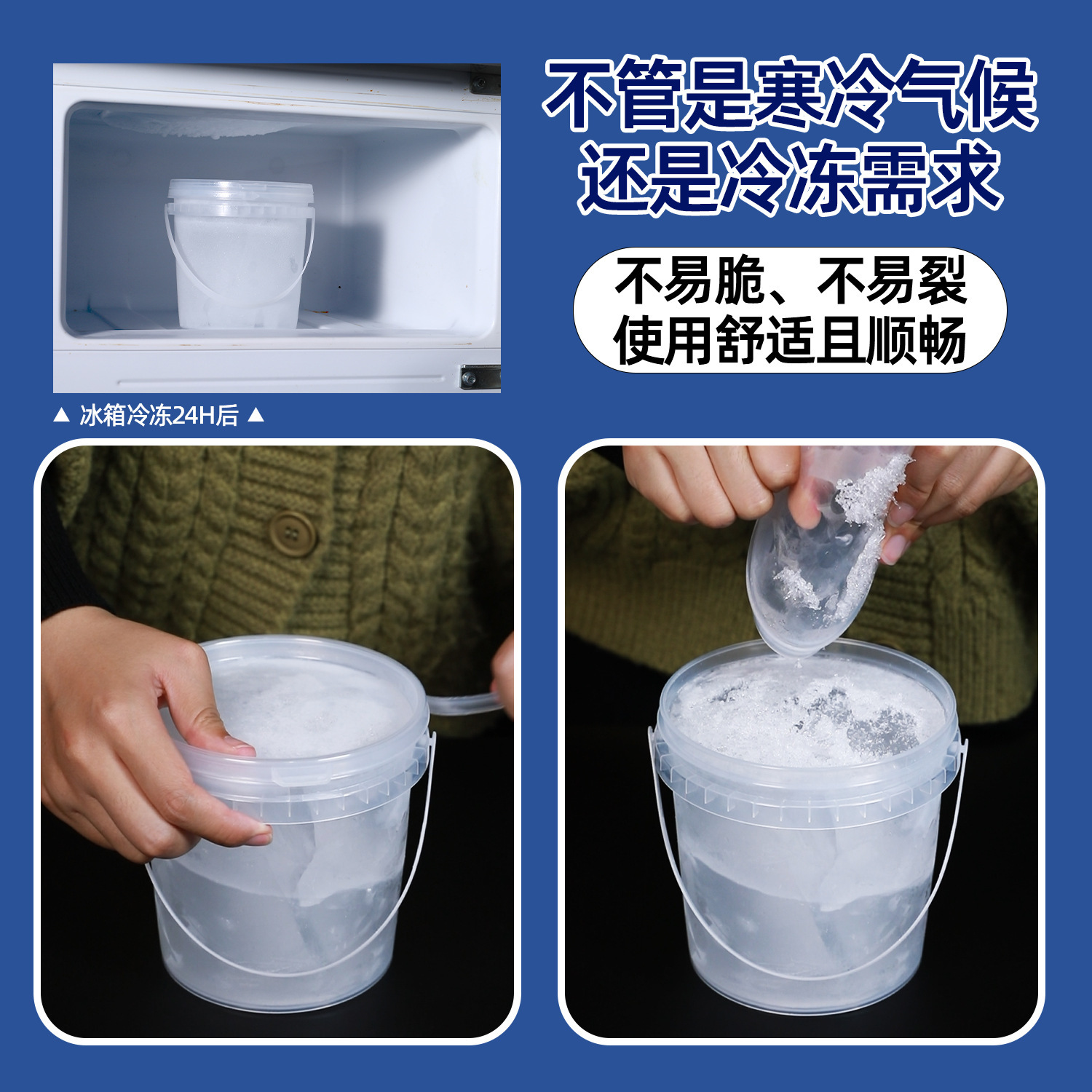 不管是寒冷气候
还是冷冻需求

不易脆、不易裂
使用舒适且顺畅

▲ 冰箱冷冻24H后 ▲