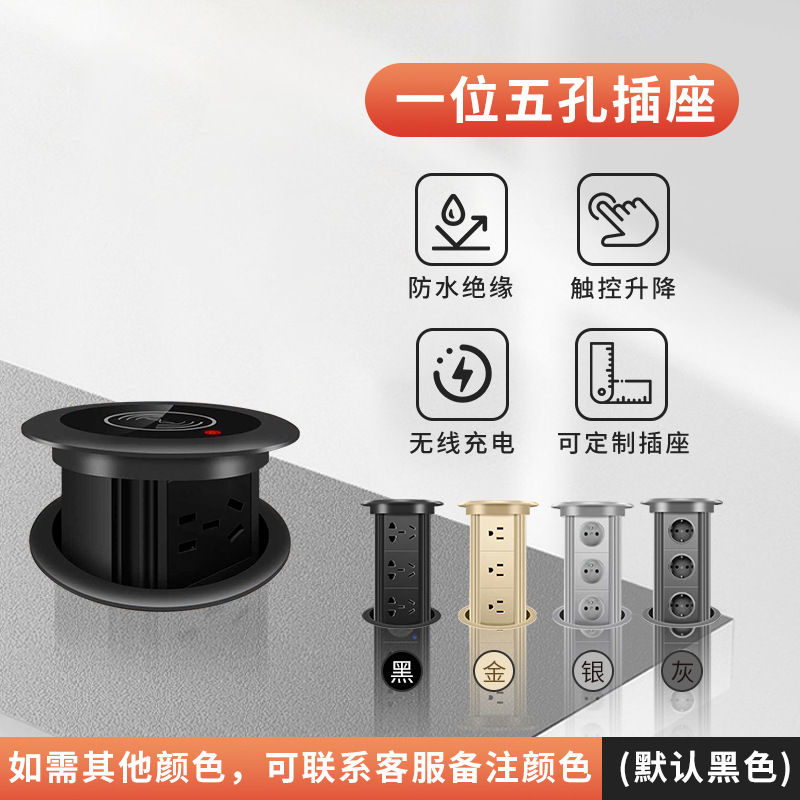 一位五孔插座

防水绝缘

触控升降

无线充电

可定制插座

黑

金

银

灰

如需其他颜色，可联系客服备注颜色 (默认黑色)