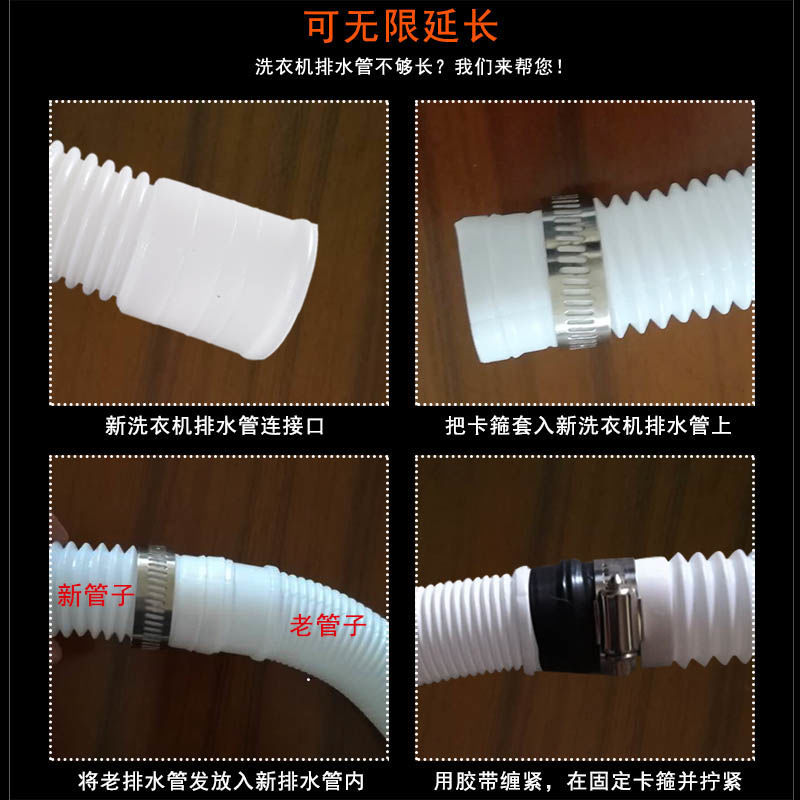 可无限延长

洗衣机排水管不够长？我们来帮您！

新洗衣机排水管连接口

把卡箍套入新洗衣机排水管上

新管子

老管子

将老排水管发放入新排水管内

用胶带缠紧，在固定卡箍并拧紧