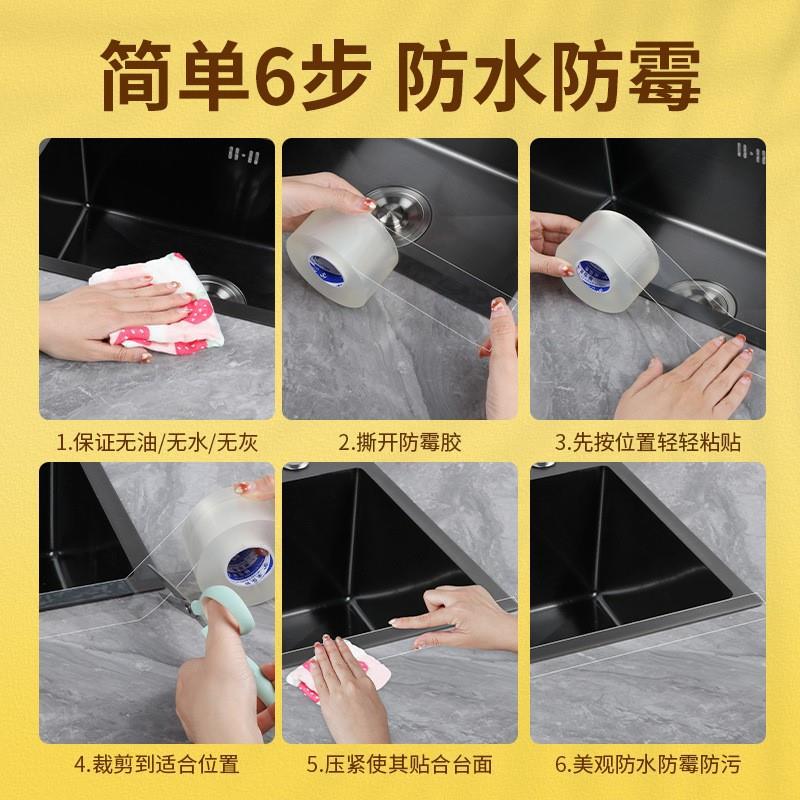 简单6步 防水防霉

1.保证无油/无水/无灰

2.撕开防霉胶

3.先按位置轻轻粘贴

4.裁剪到适合位置

5.压紧使其贴合台面

6.美观防水防霉防污