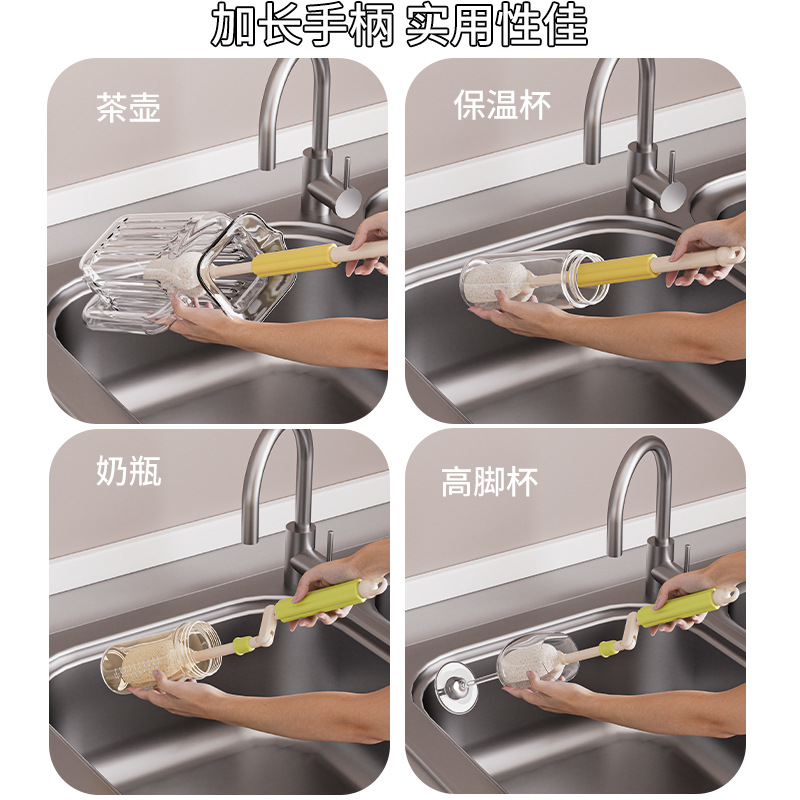 加长手柄 实用性佳

茶壶

保温杯

奶瓶

高脚杯