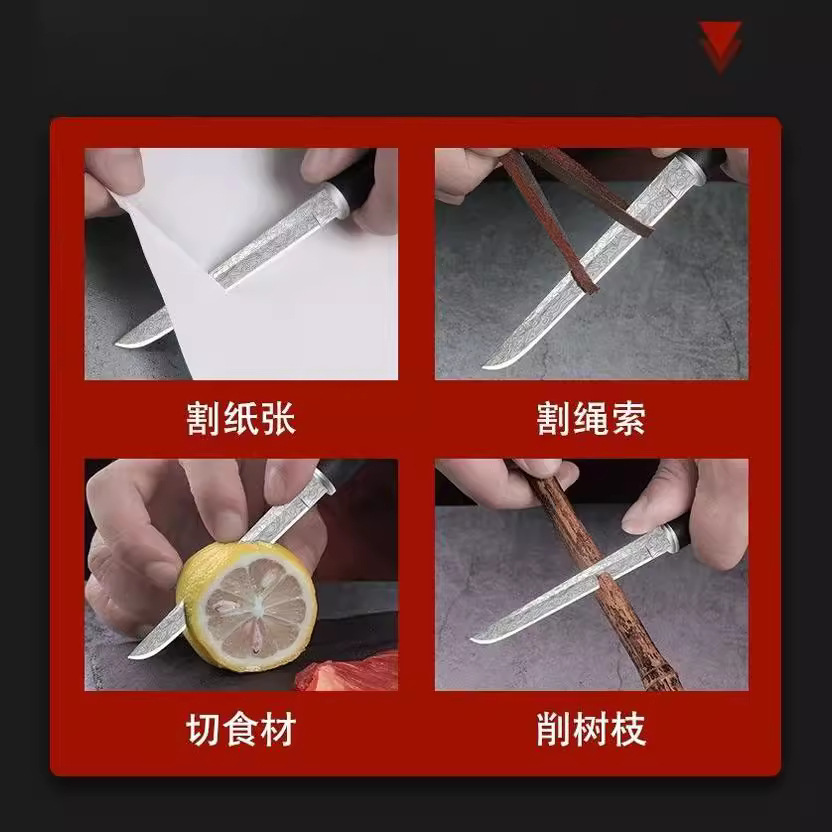 割纸张

割绳索

切食材

削树枝