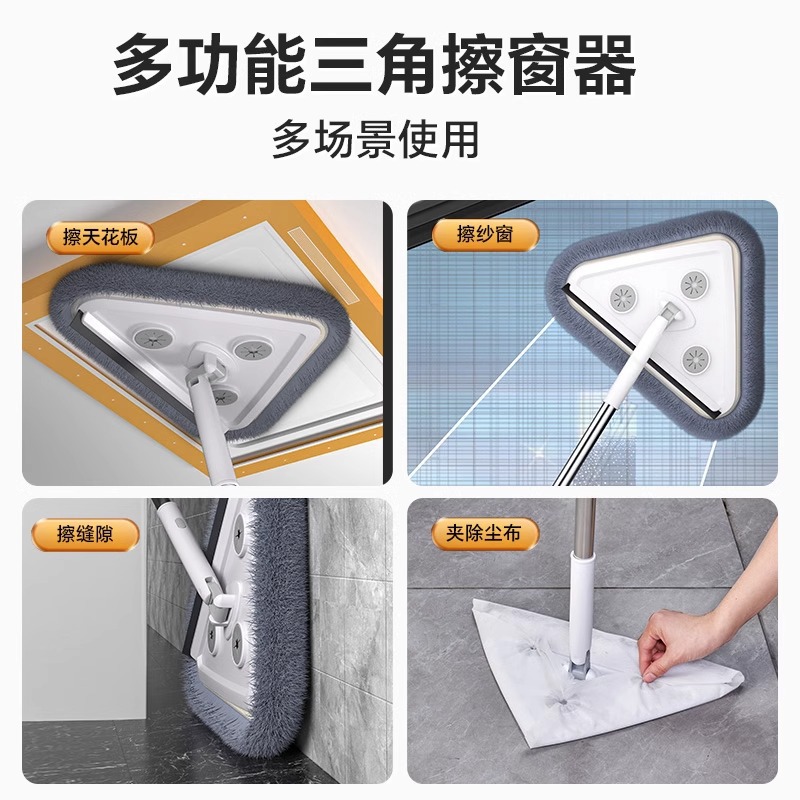 多功能三角擦窗器

多场景使用

擦天花板

擦纱窗

擦缝隙

夹除尘布