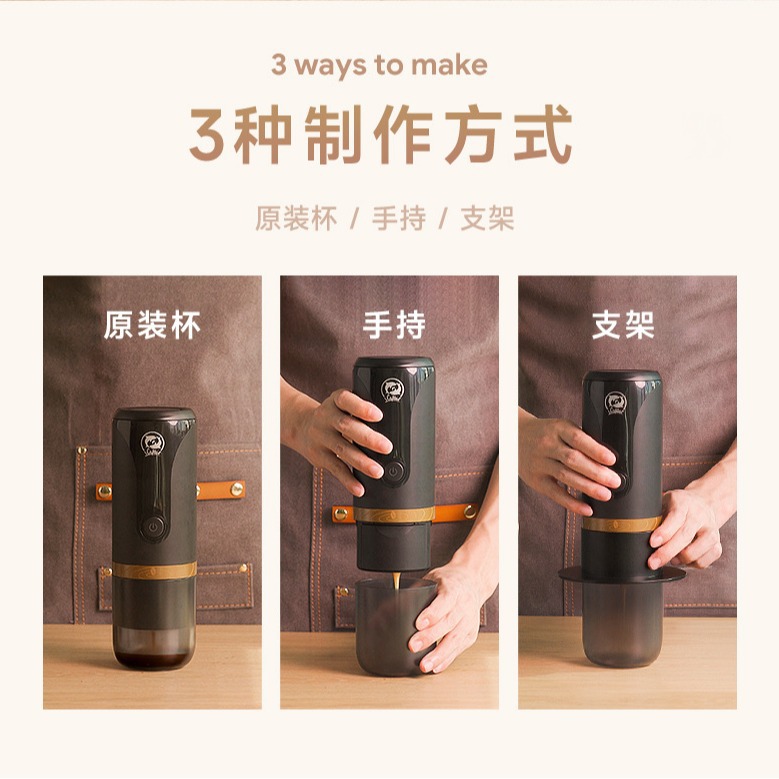 3 ways to make

3种制作方式

原装杯 / 手持 / 支架

原装杯

手持

支架