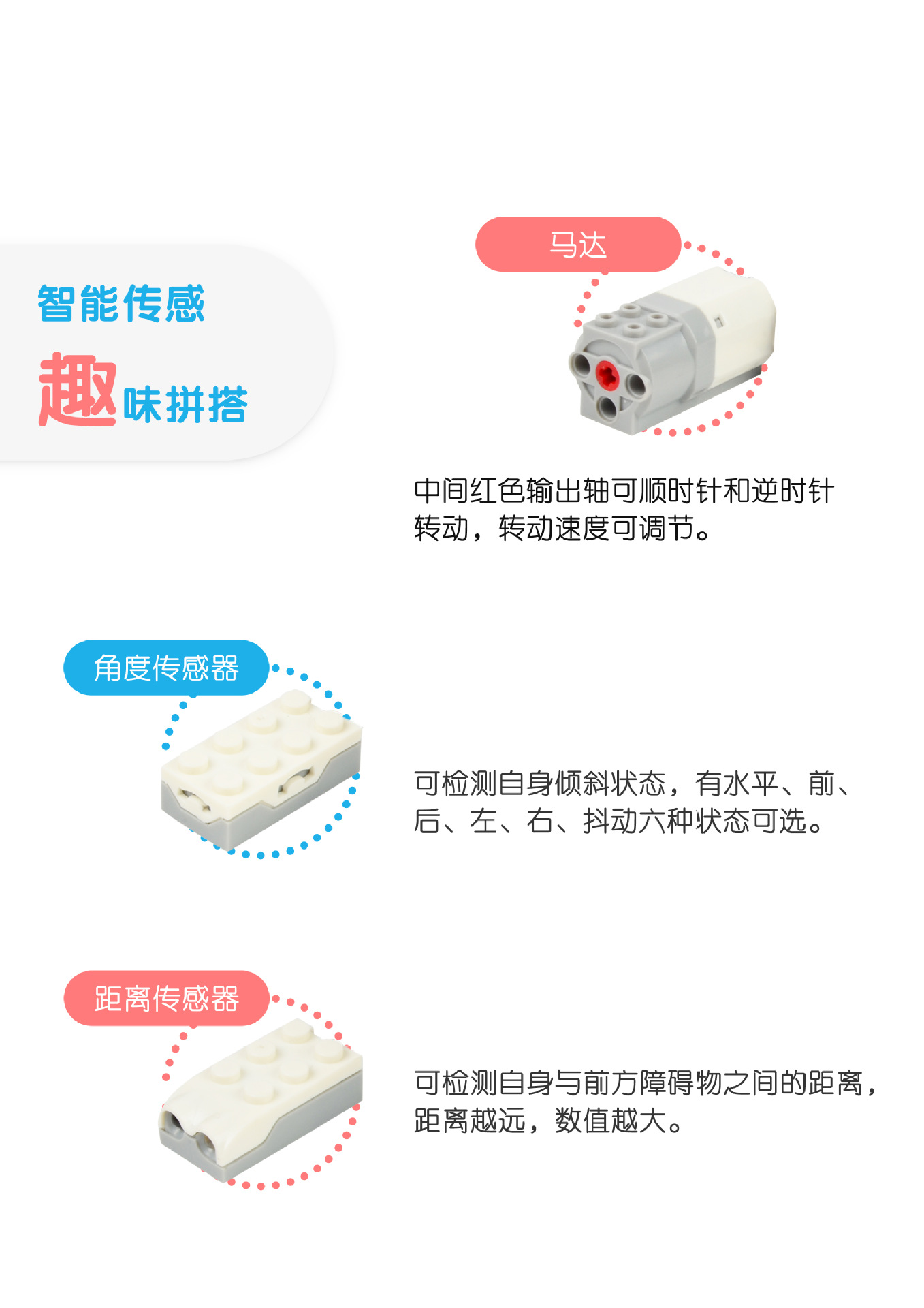 智能传感

趣味拼搭

马达

中间红色输出轴可顺时针和逆时针转动，转动速度可调节。

角度传感器

可检测自身倾斜状态，有水平、前、后、左、右、抖动六种状态可选。

距离传感器

可检测自身与前方障碍物之间的距离，距离越远，数值越大。