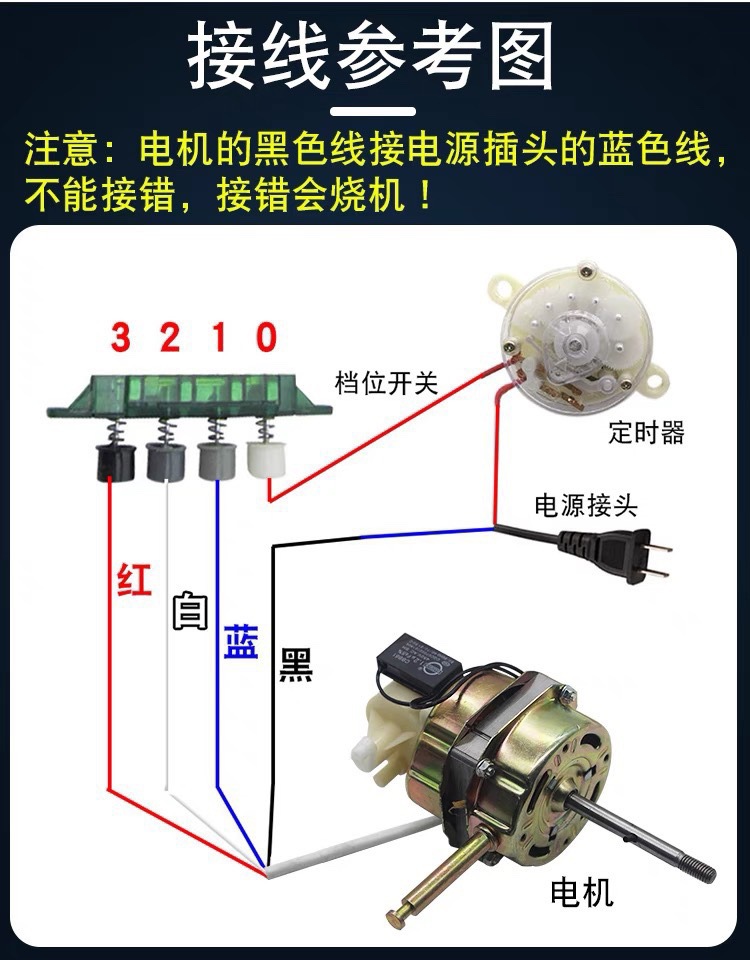 接线参考图

注意：电机的黑色线接电源插头的蓝色线，不能接错，接错会烧机！

3 2 1 0

档位开关

定时器

电源接头

红

白

蓝

黑

电机