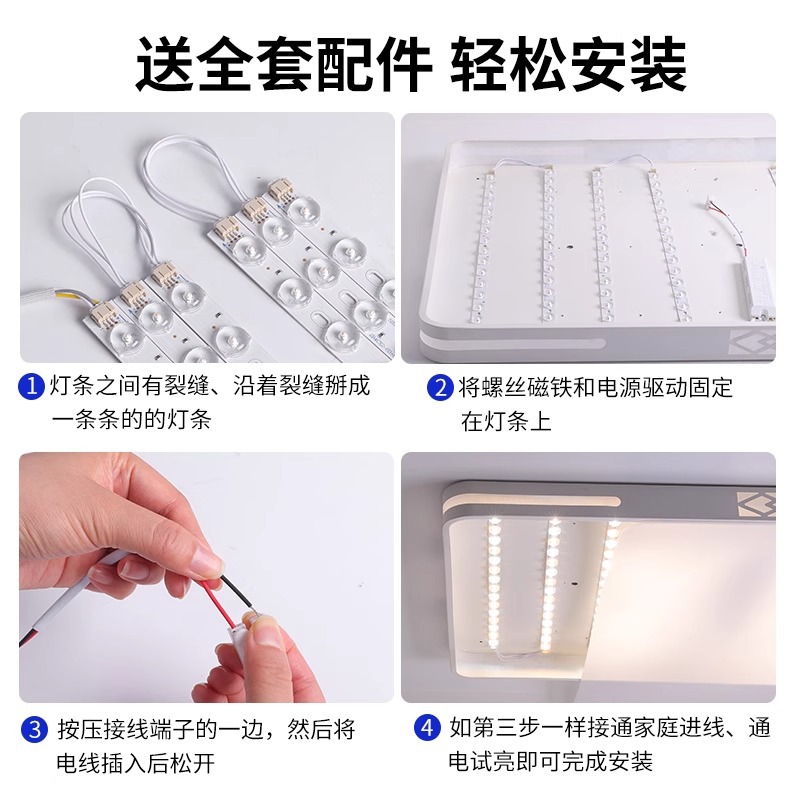 送全套配件 轻松安装

1 灯条之间有裂缝、沿着裂缝掰成一条条的的灯条

2 将螺丝磁铁和电源驱动固定在灯条上

3 按压接线端子的一边，然后将电线插入后松开

4 如第三步一样接通家庭进线、通电试亮即可完成安装