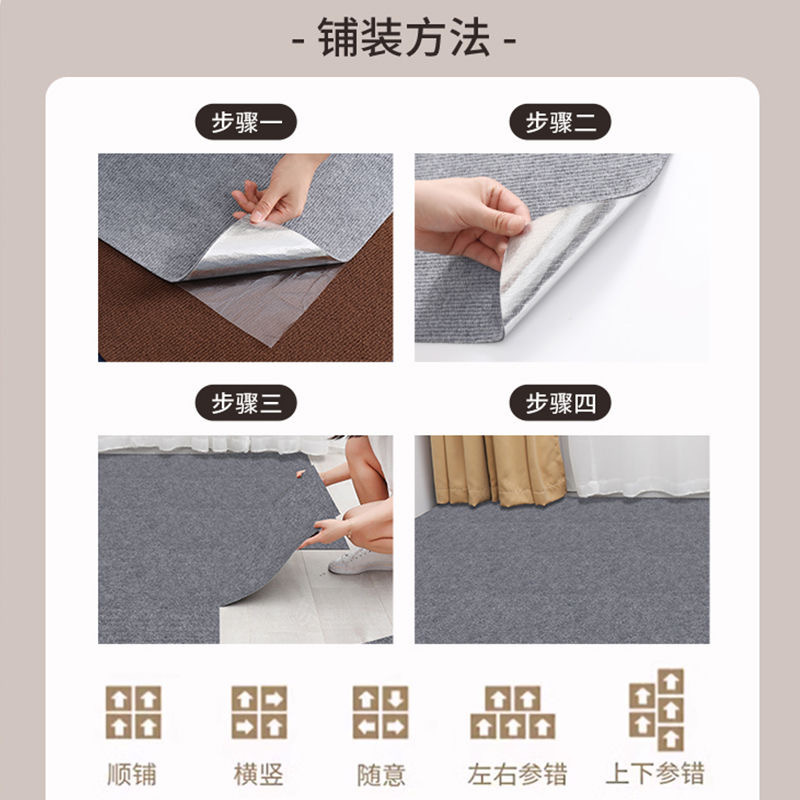 - 铺装方法 -

步骤一

步骤二

步骤三

步骤四

顺铺

横竖

随意

左右参错

上下参错