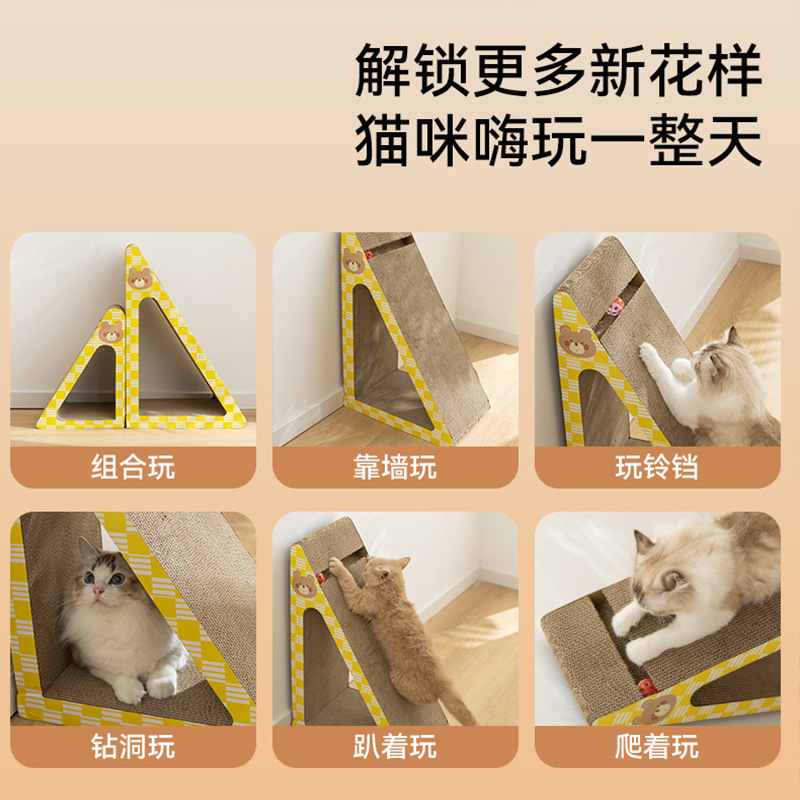 解锁更多新花样
猫咪嗨玩一整天

组合玩

靠墙玩

玩铃铛

钻洞玩

趴着玩

爬着玩