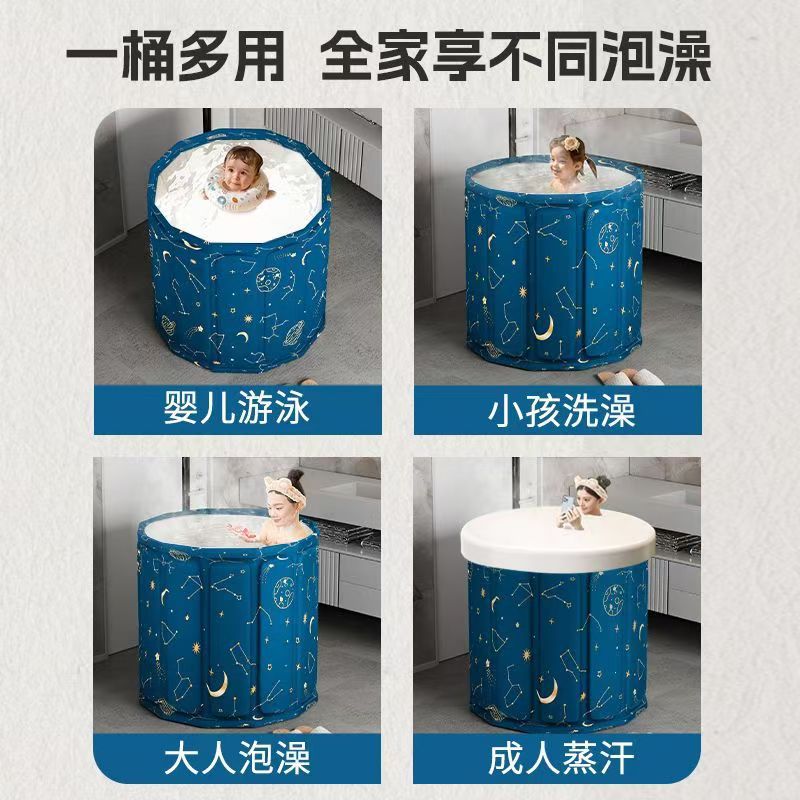 一桶多用 全家享不同泡澡

婴儿游泳

小孩洗澡

大人泡澡

成人蒸汗