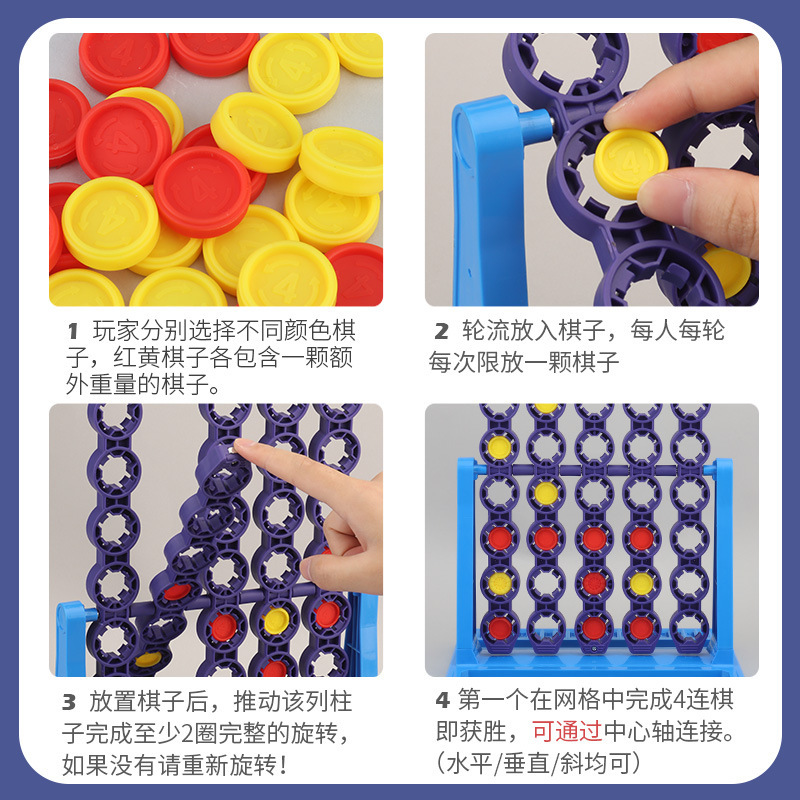 1 玩家分别选择不同颜色棋子，红黄棋子各包含一颗额外重量的棋子。

2 轮流放入棋子，每人每轮每次限放一颗棋子

3 放置棋子后，推动该列柱子完成至少2圈完整的旋转，如果没有请重新旋转！

4 第一个在网格中完成4连棋即获胜，可通过中心轴连接。（水平/垂直/斜均可）