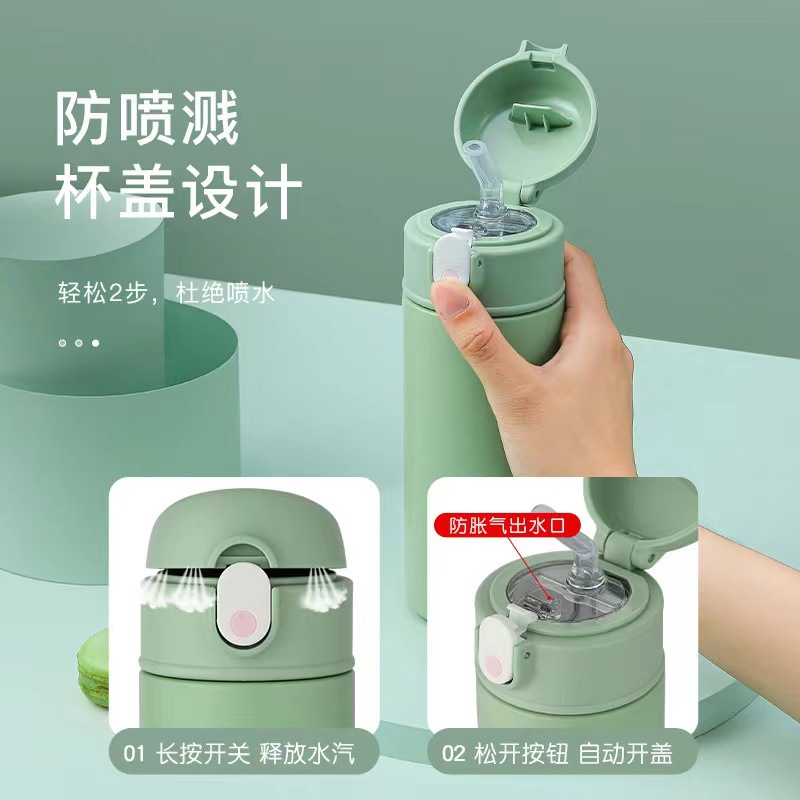 防喷溅
杯盖设计

轻松2步，杜绝喷水

防胀气出水口

01 长按开关 释放水汽

02 松开按钮 自动开盖