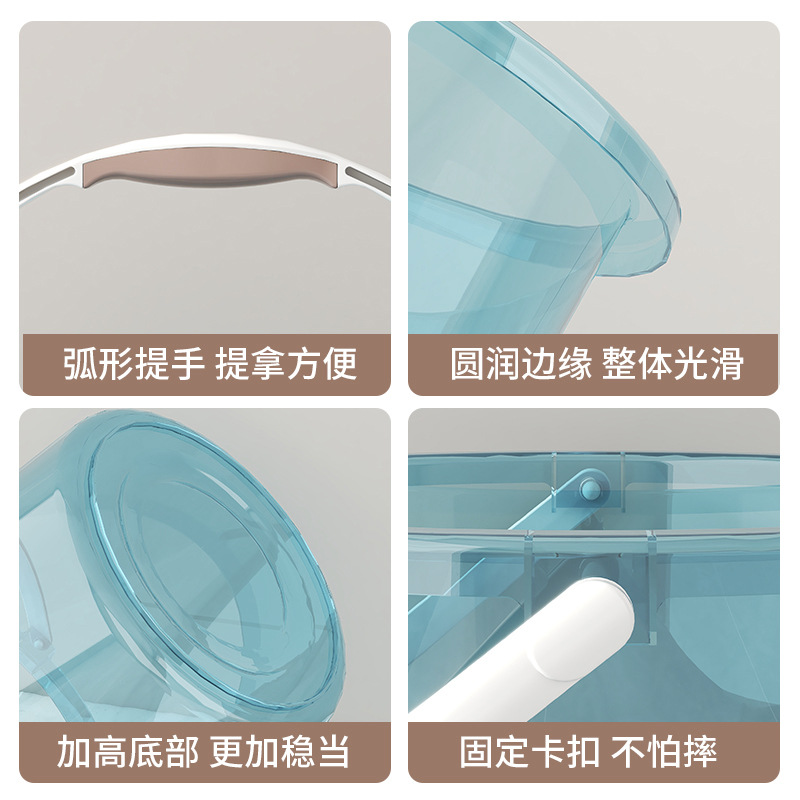 弧形提手 提拿方便

圆润边缘 整体光滑

加高底部 更加稳当

固定卡扣 不怕摔