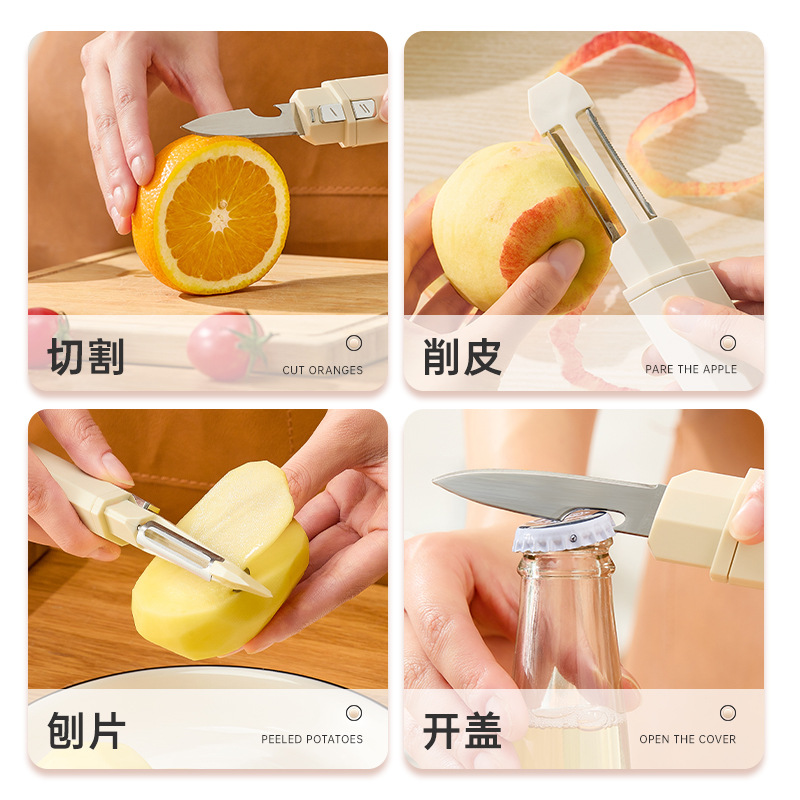 切割
CUT ORANGES

削皮
PARE THE APPLE

刨片
PEELED POTATOES

开盖
OPEN THE COVER