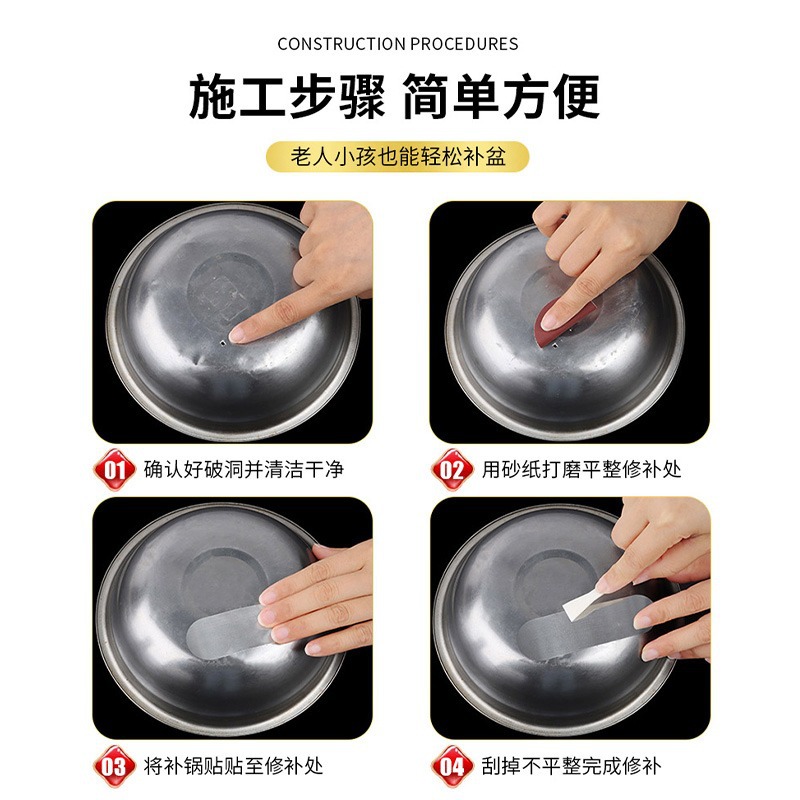 CONSTRUCTION PROCEDURES

施工步骤 简单方便

老人小孩也能轻松补盆

01 确认好破洞并清洁干净

02 用砂纸打磨平整修补处

03 将补锅贴贴至修补处

04 刮掉不平整完成修补