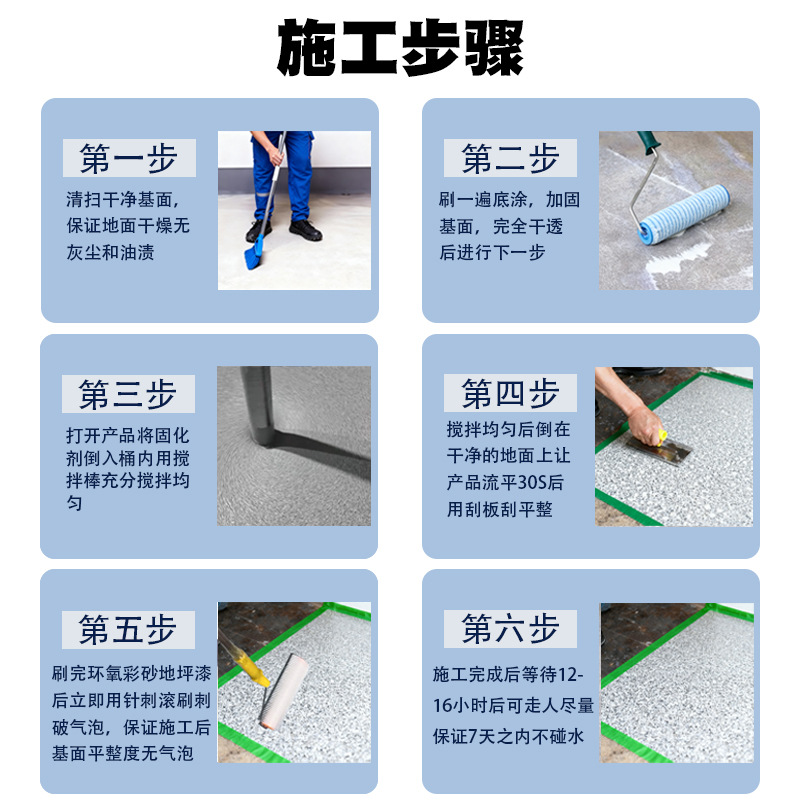 施工步骤

第一步
清扫干净基面，保证地面干燥无灰尘和油渍

第二步
刷一遍底涂，加固基面，完全干透后进行下一步

第三步
打开产品将固化剂倒入桶内用搅拌棒充分搅拌均匀

第四步
搅拌均匀后倒在干净的地面上让产品流平30S后用刮板刮平整

第五步
刷完环氧彩砂地坪漆后立即用针刺滚刷刺破气泡，保证施工后基面平整度无气泡

第六步
施工完成后等待12-16小时后可走人尽量保证7天之内不碰水