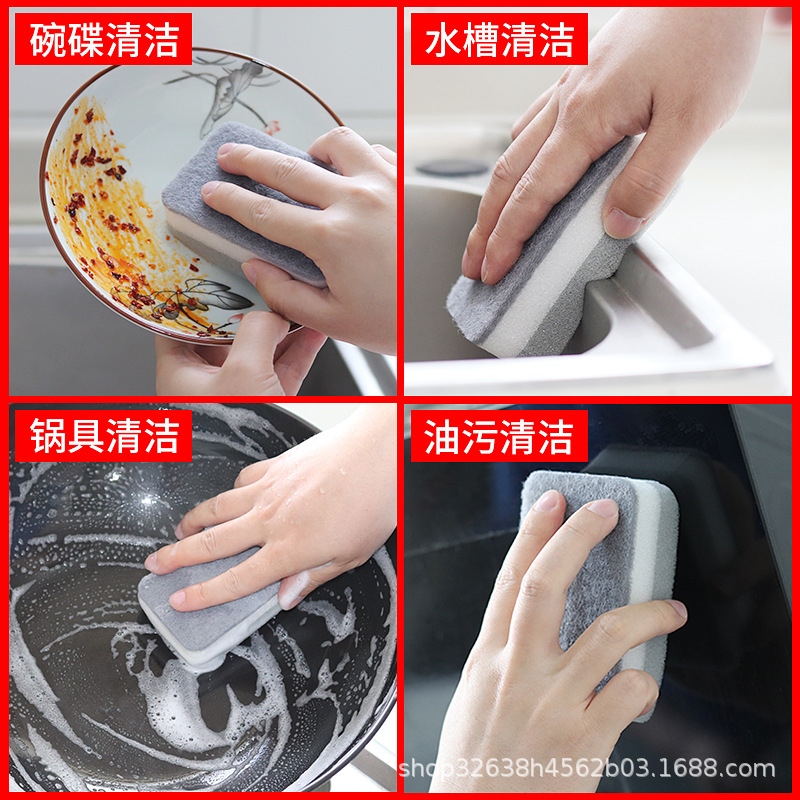 碗碟清洁

水槽清洁

锅具清洁

油污清洁

shop32638h4562b03.1688.com