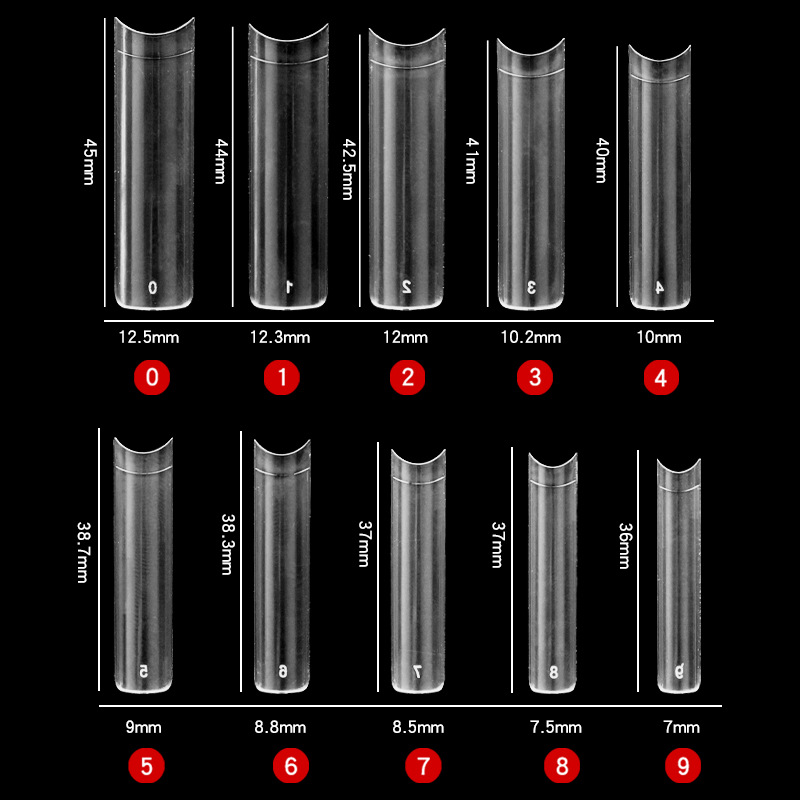 45mm
0
44mm
1
42.5mm
2
41mm
3
40mm
4

12.5mm 12.3mm 12mm 10.2mm 10mm

0 1 2 3 4

38.7mm
5
38.3mm
6
37mm
7
37mm
8
36mm
9

9mm 8.8mm 8.5mm 7.5mm 7mm

5 6 7 8 9