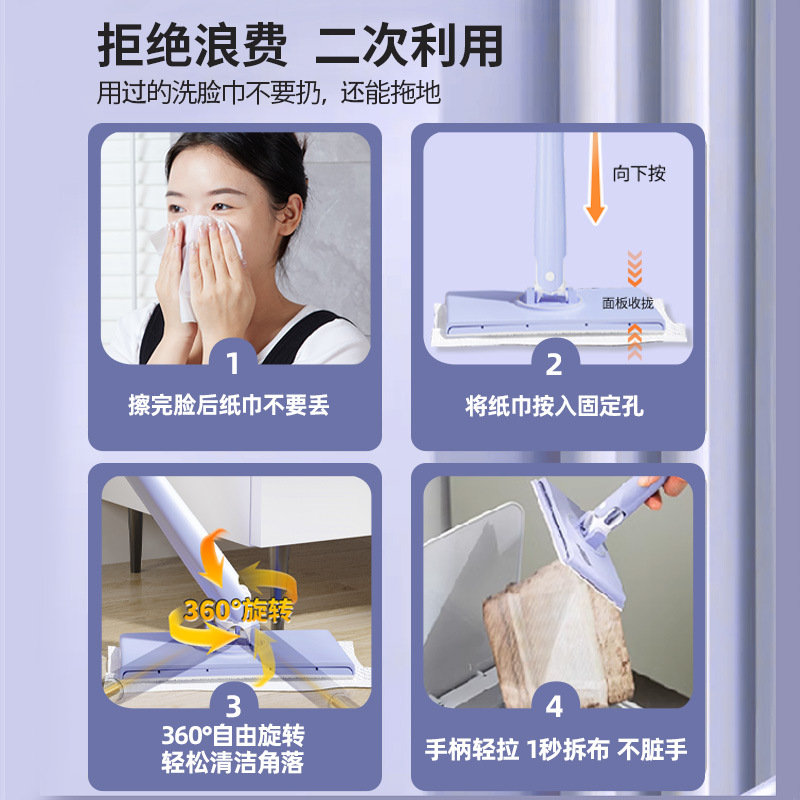 拒绝浪费 二次利用
用过的洗脸巾不要扔，还能拖地

1
擦完脸后纸巾不要丢

向下按
面板收拢
2
将纸巾按入固定孔

360°旋转
3
360°自由旋转
轻松清洁角落

4
手柄轻拉 1秒拆布 不脏手