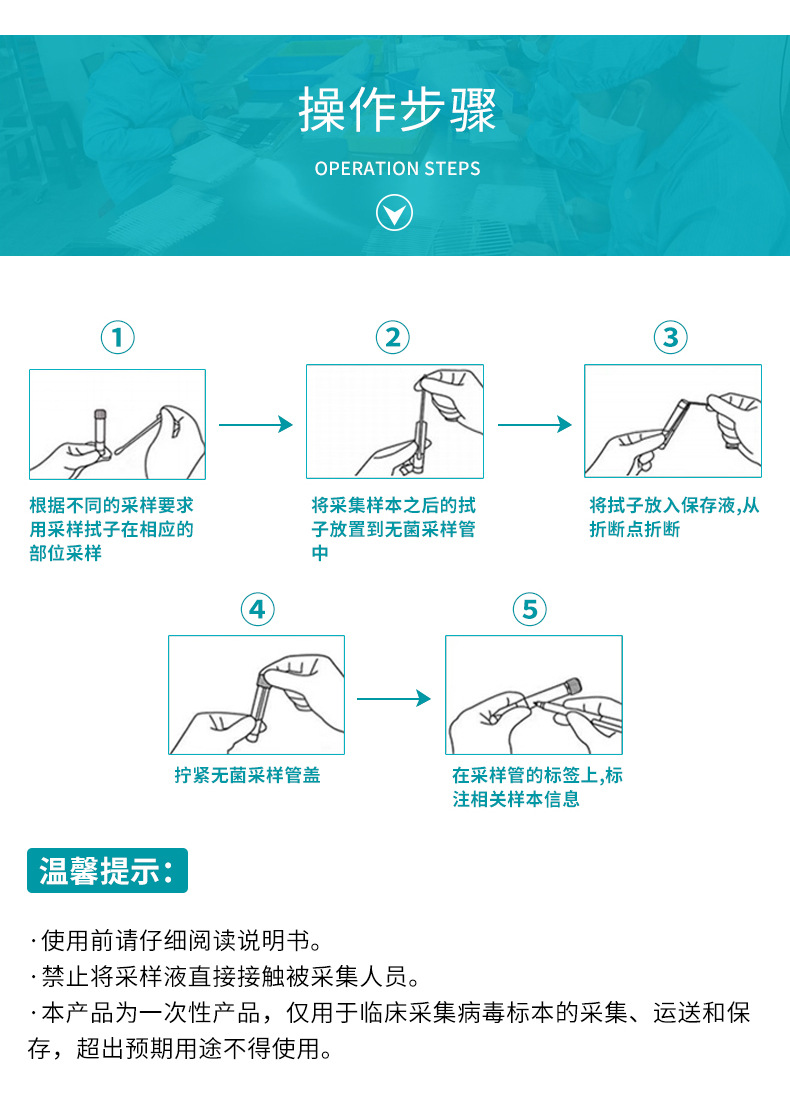 操作步骤

OPERATION STEPS

①

根据不同的采样要求用采样拭子在相应的部位采样

②

将采集样本之后的拭子放置到无菌采样管中

③

将拭子放入保存液,从折断点折断

④

拧紧无菌采样管盖

⑤

在采样管的标签上,标注相关样本信息

温馨提示:

·使用前请仔细阅读说明书。

·禁止将采样液直接接触被采集人员。

·本产品为一次性产品，仅用于临床采集病毒标本的采集、运送和保存，超出预期用途不得使用。