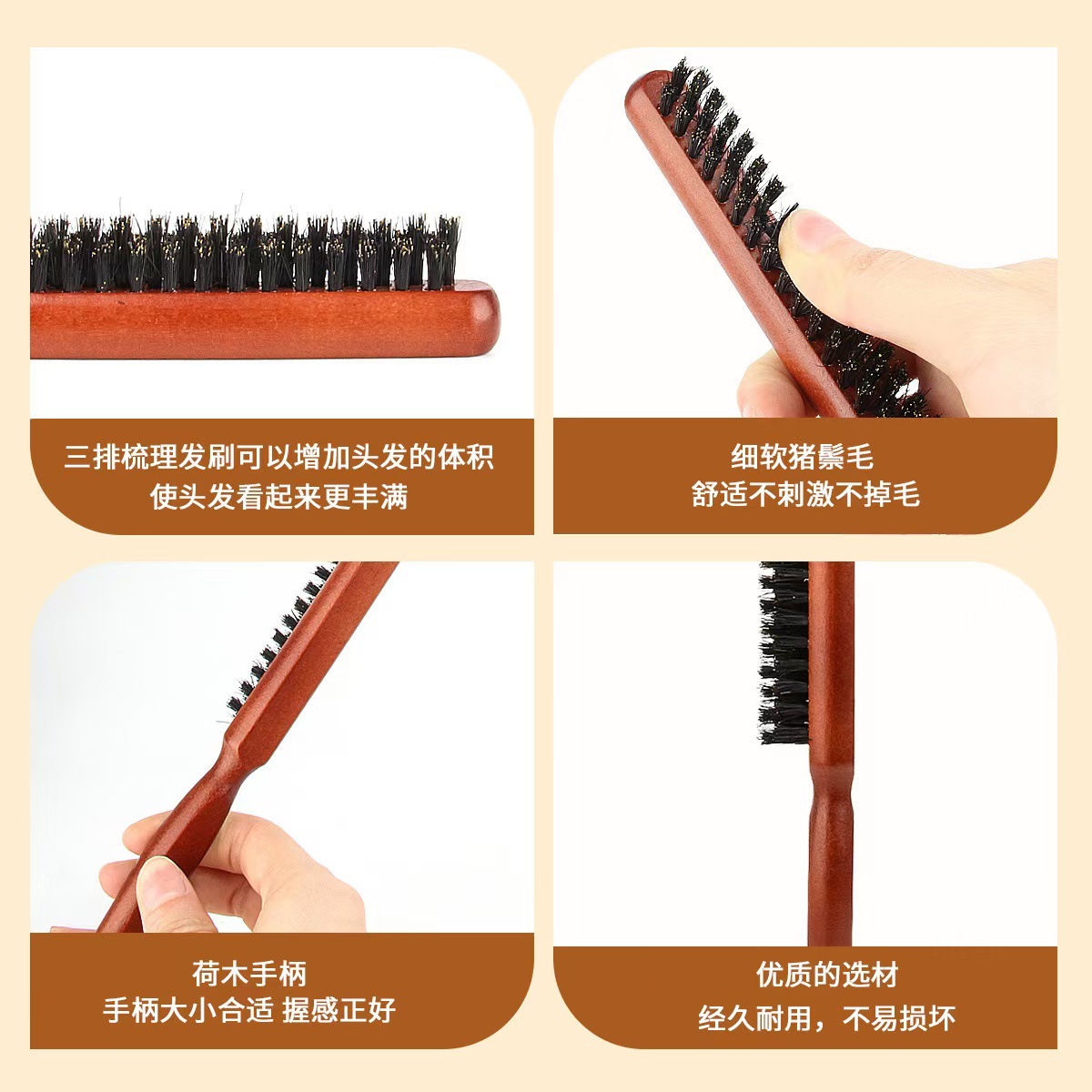 三排梳理发刷可以增加头发的体积
使头发看起来更丰满

细软猪鬃毛
舒适不刺激不掉毛

荷木手柄
手柄大小合适 握感正好

优质的选材
经久耐用，不易损坏