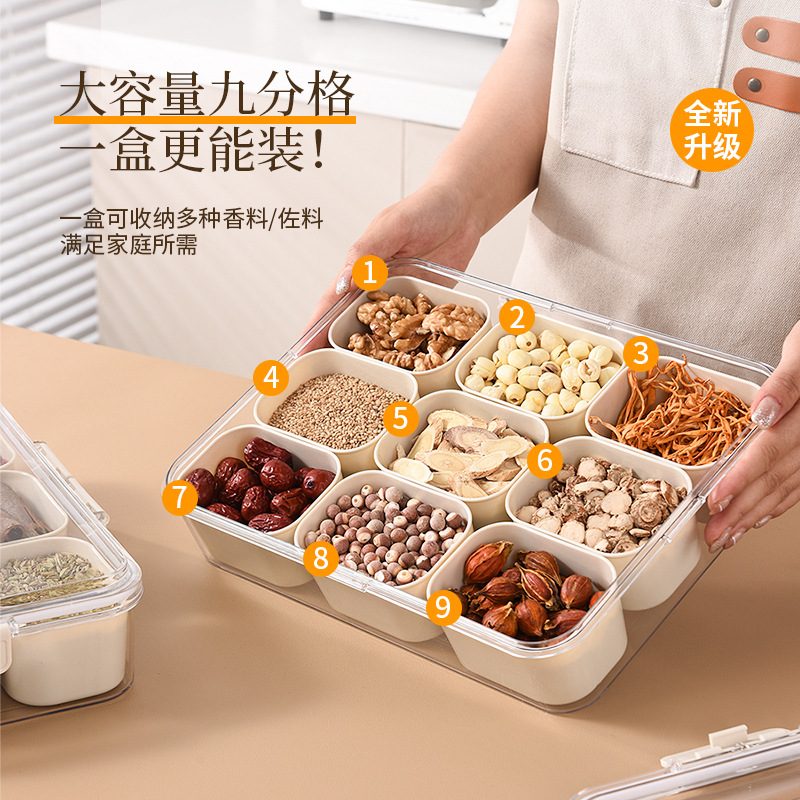 大容量九分格
一盒更能装！

一盒可收纳多种香料/佐料
满足家庭所需

全新
升级

1
2
3
4
5
6
7
8
9