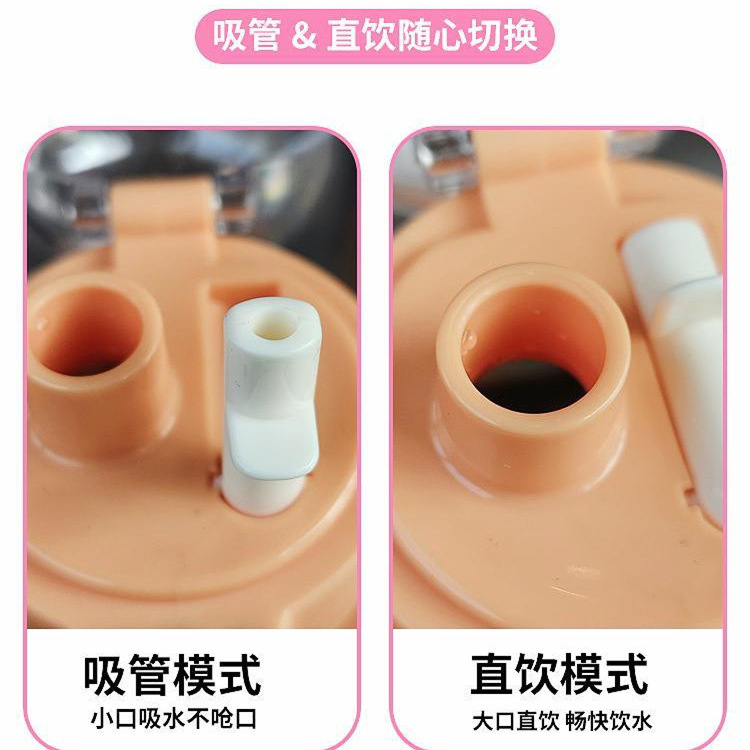 吸管 & 直饮随心切换

吸管模式
小口吸水不呛口

直饮模式
大口直饮 畅快饮水