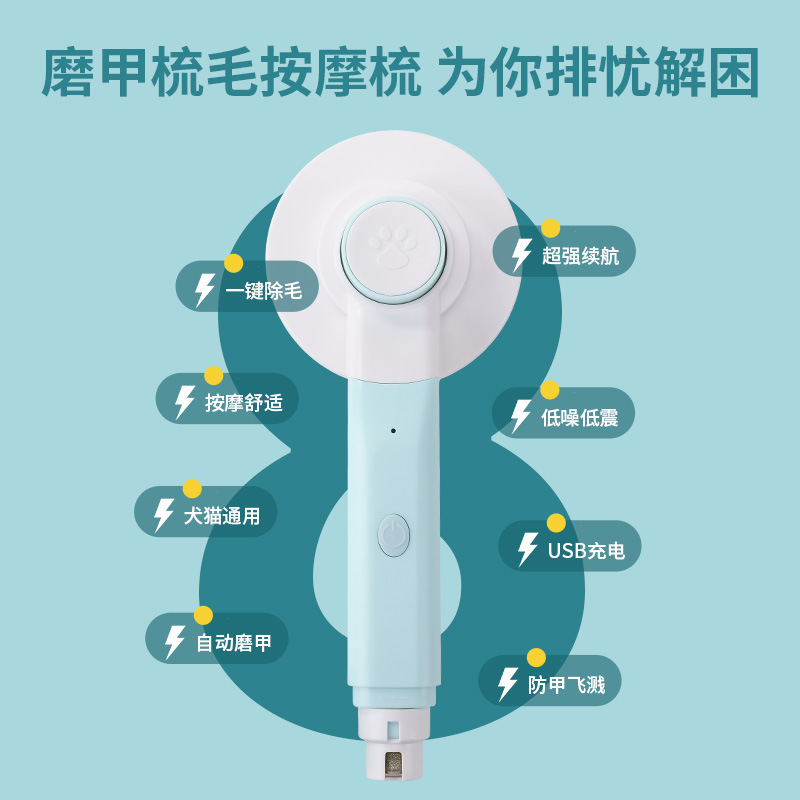 磨甲梳毛按摩梳 为你排忧解困

一键除毛

按摩舒适

犬猫通用

自动磨甲

超强续航

低噪低震

USB充电

防甲飞溅