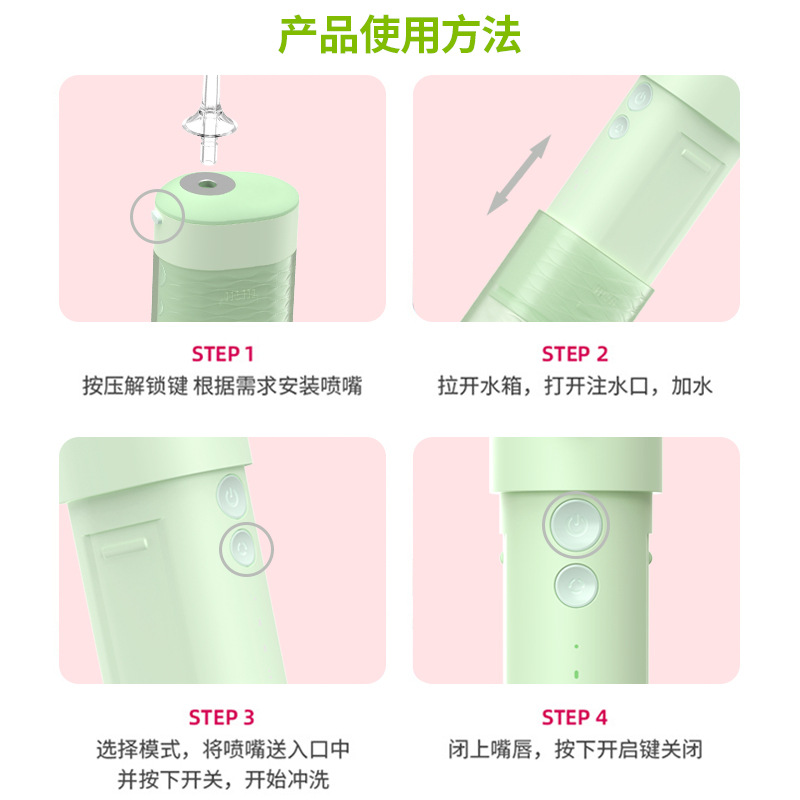 产品使用方法

STEP 1
按压解锁键 根据需求安装喷嘴

STEP 2
拉开水箱，打开注水口，加水

STEP 3
选择模式，将喷嘴送入口中并按下开关，开始冲洗

STEP 4
闭上嘴唇，按下开启键关闭