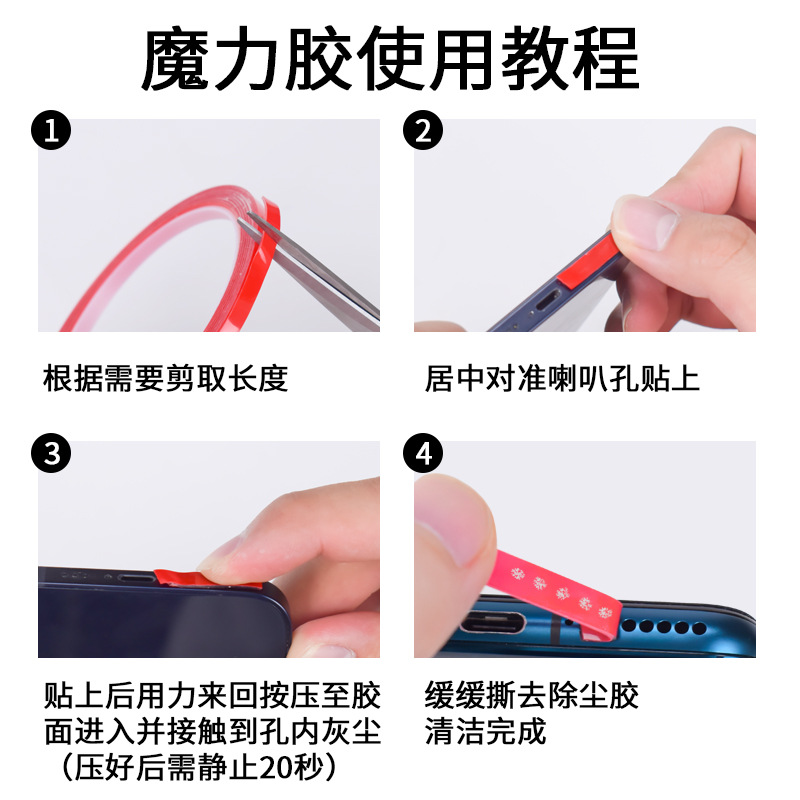 魔力胶使用教程

1

根据需要剪取长度

2

居中对准喇叭孔贴上

3

贴上后用力来回按压至胶面进入并接触到孔内灰尘（压好后需静止20秒）

4

缓缓撕去除尘胶
清洁完成